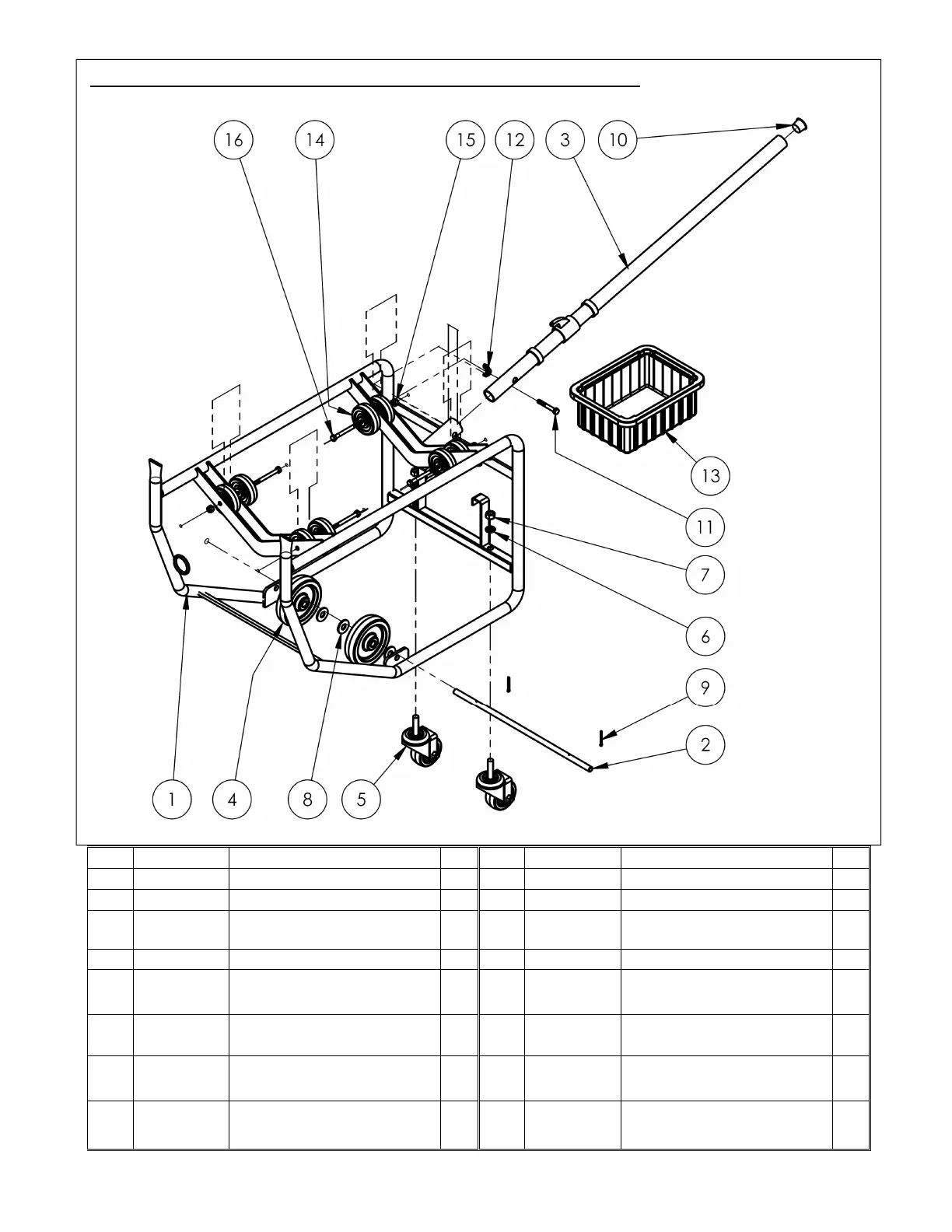 16 14 15 12 3 10

13

11

7

6

9

2

1 4 8 5