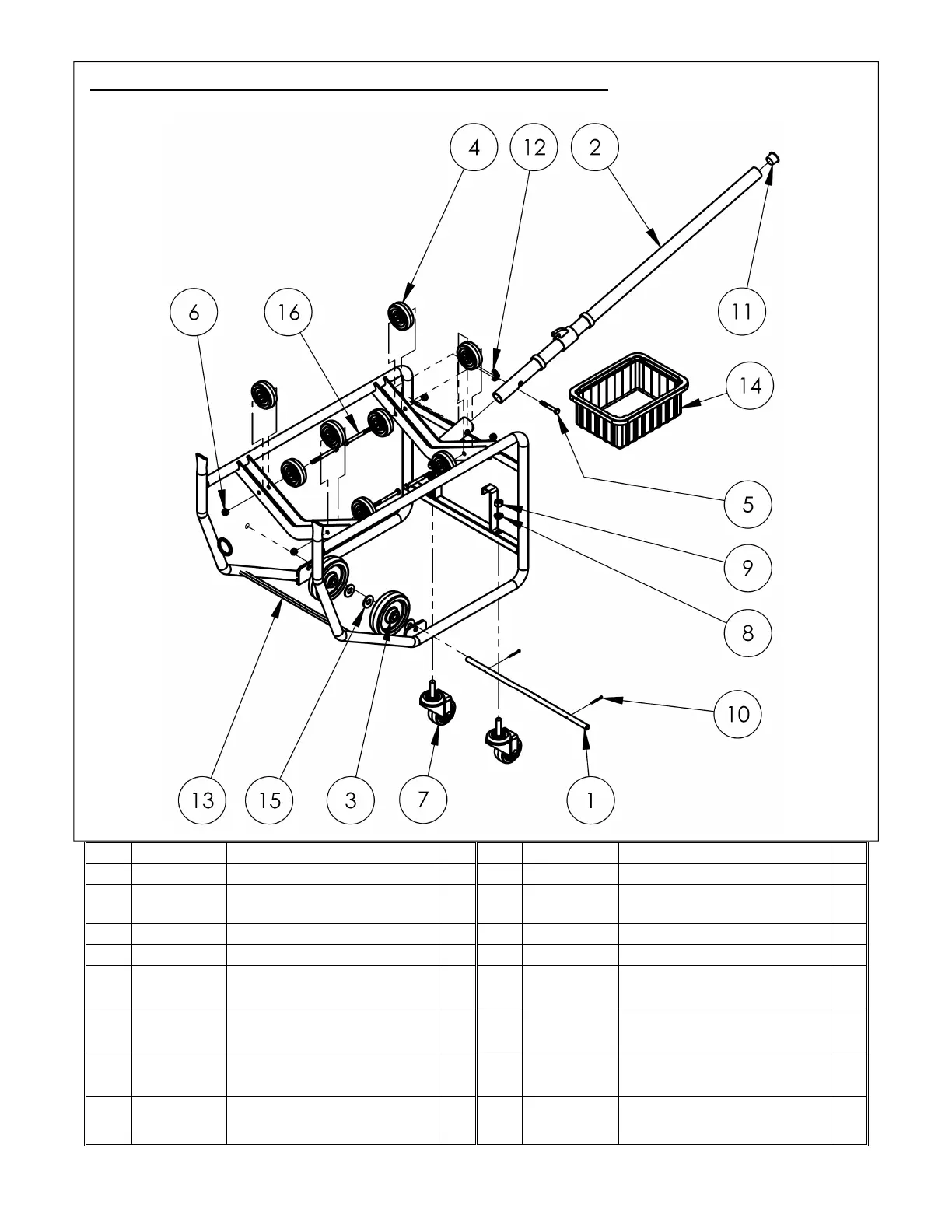 4 12 2

6 16 11

14

5

9

8

10

13 15 3 7 1