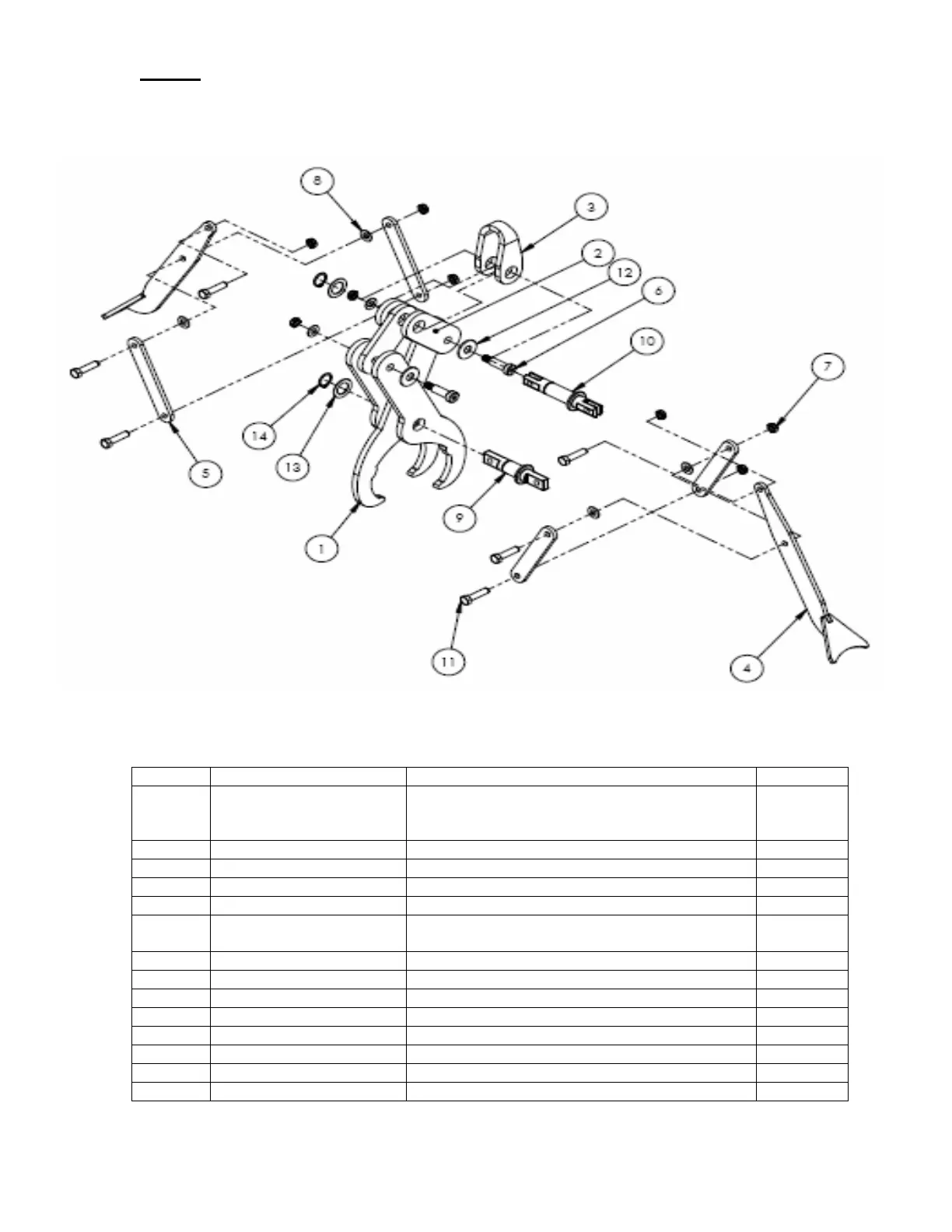 8 3 2 12 6 10 7 14 13 5 9 1 11 4