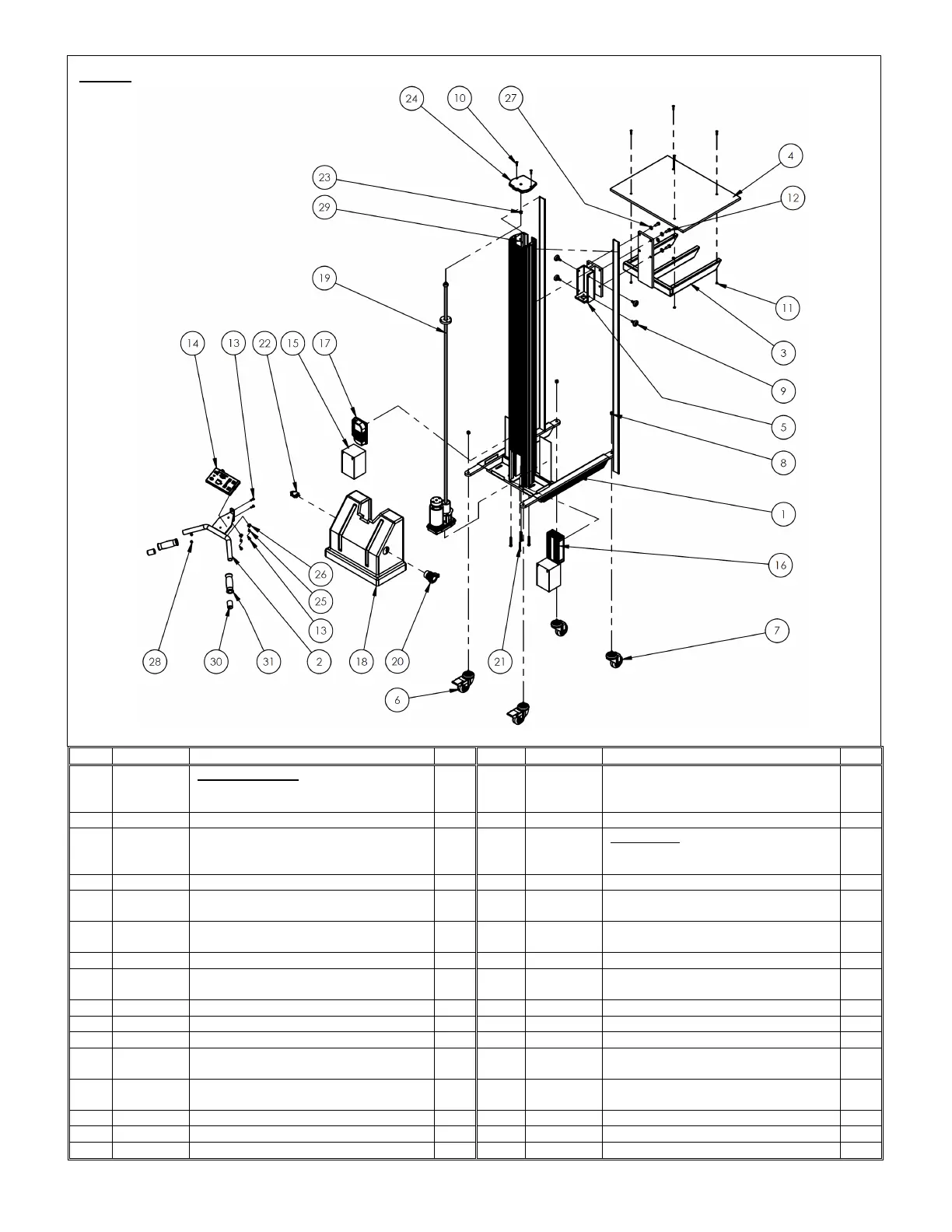 24 10 27

4

23

12

29

19

11

3

14 13 22 15 17

9

5

8

1

16

26

25

13

7

28 30 31 2 18 20 21

6