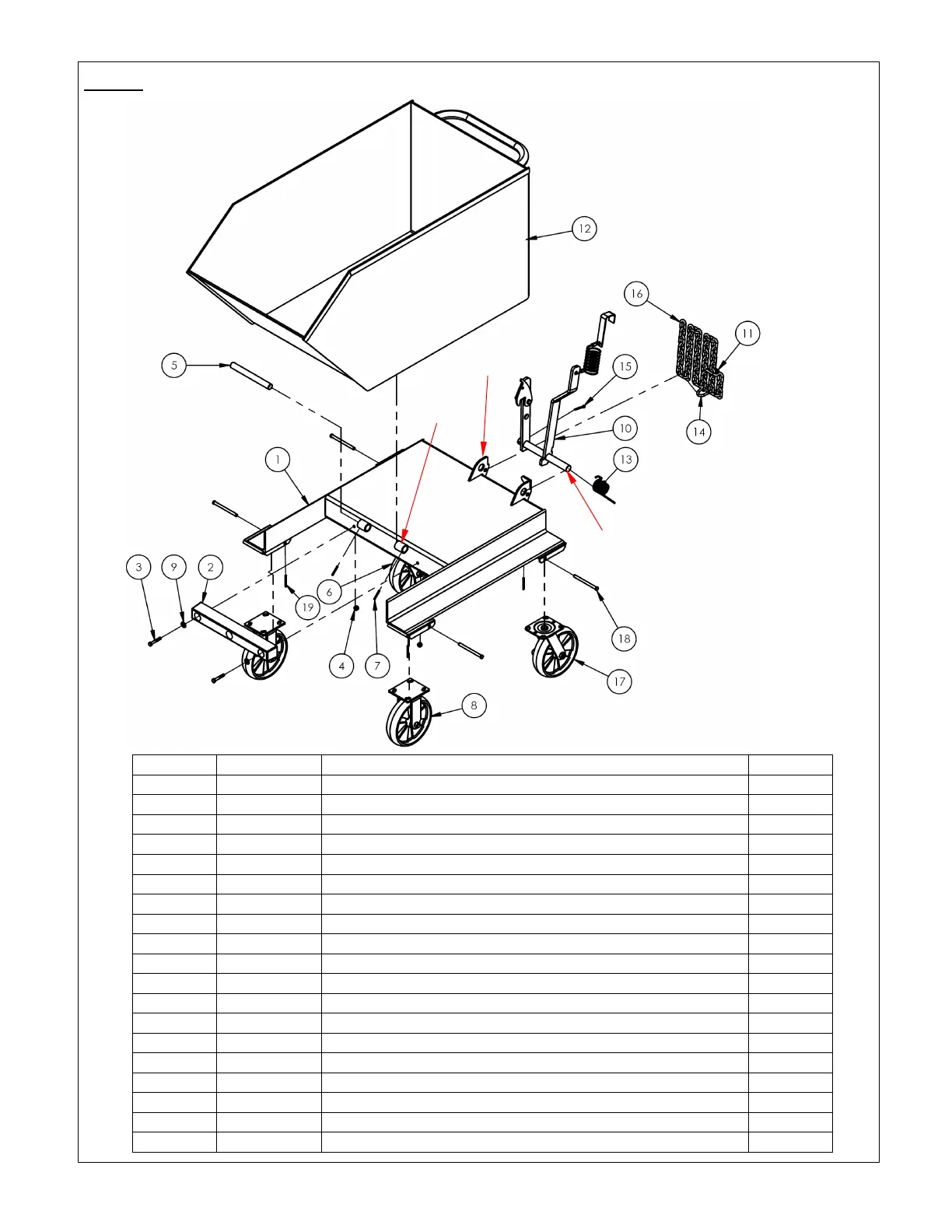 12

16

11

5

15

10

14

1

13

3

9

2

6

19

18

4

7

17

8