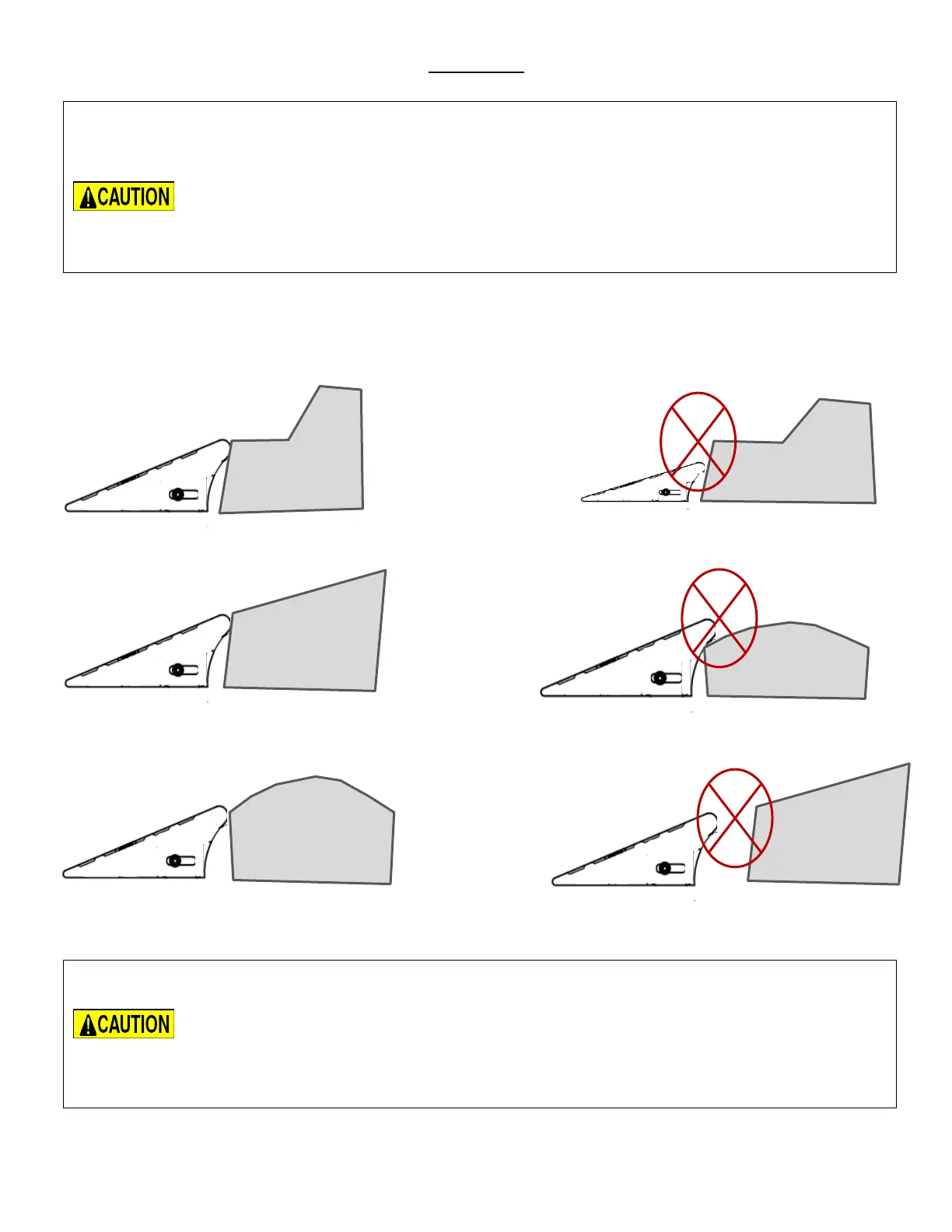 CAUTION

CAUTION