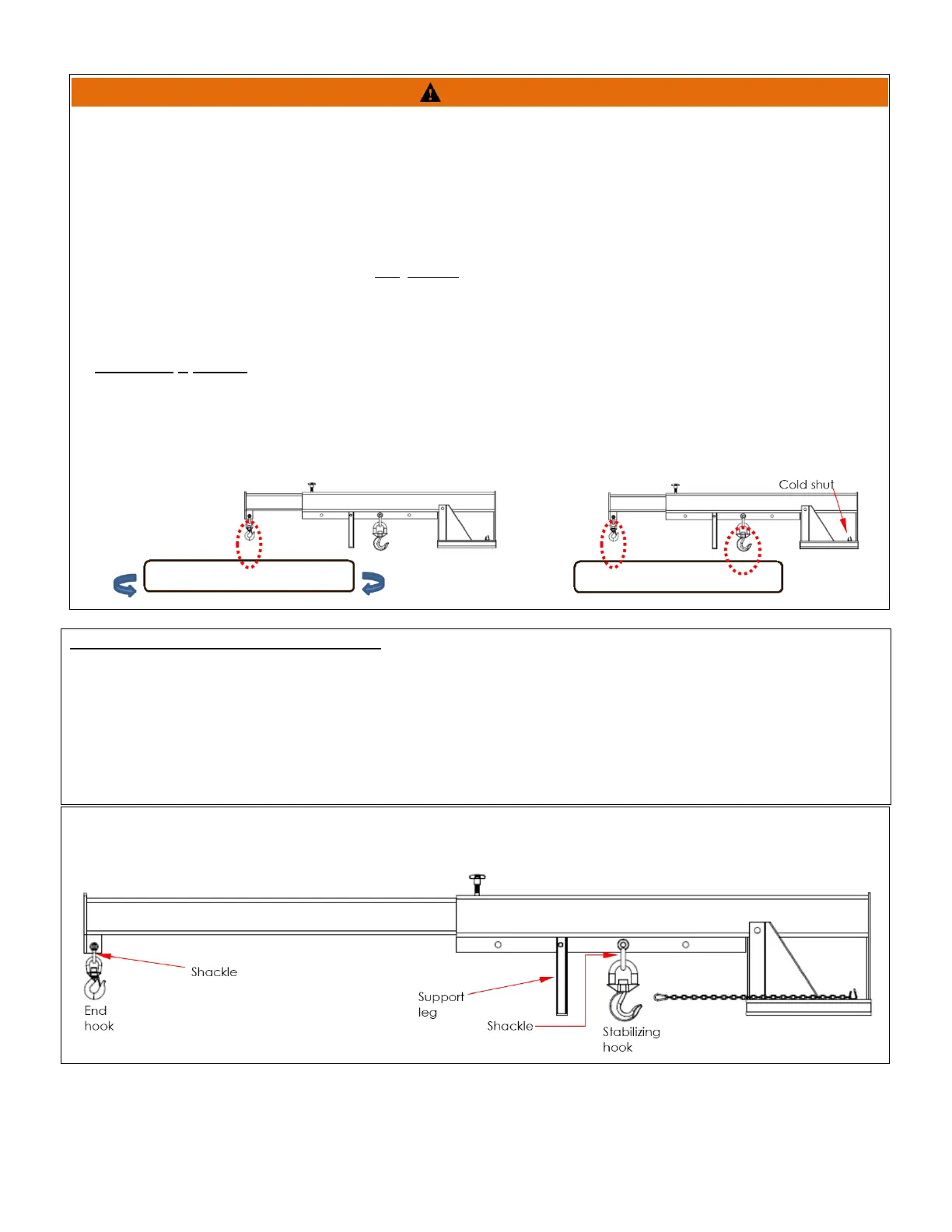 Cold shut

Shackle

End hook

Support leg

Shackle

Stabilizing hook