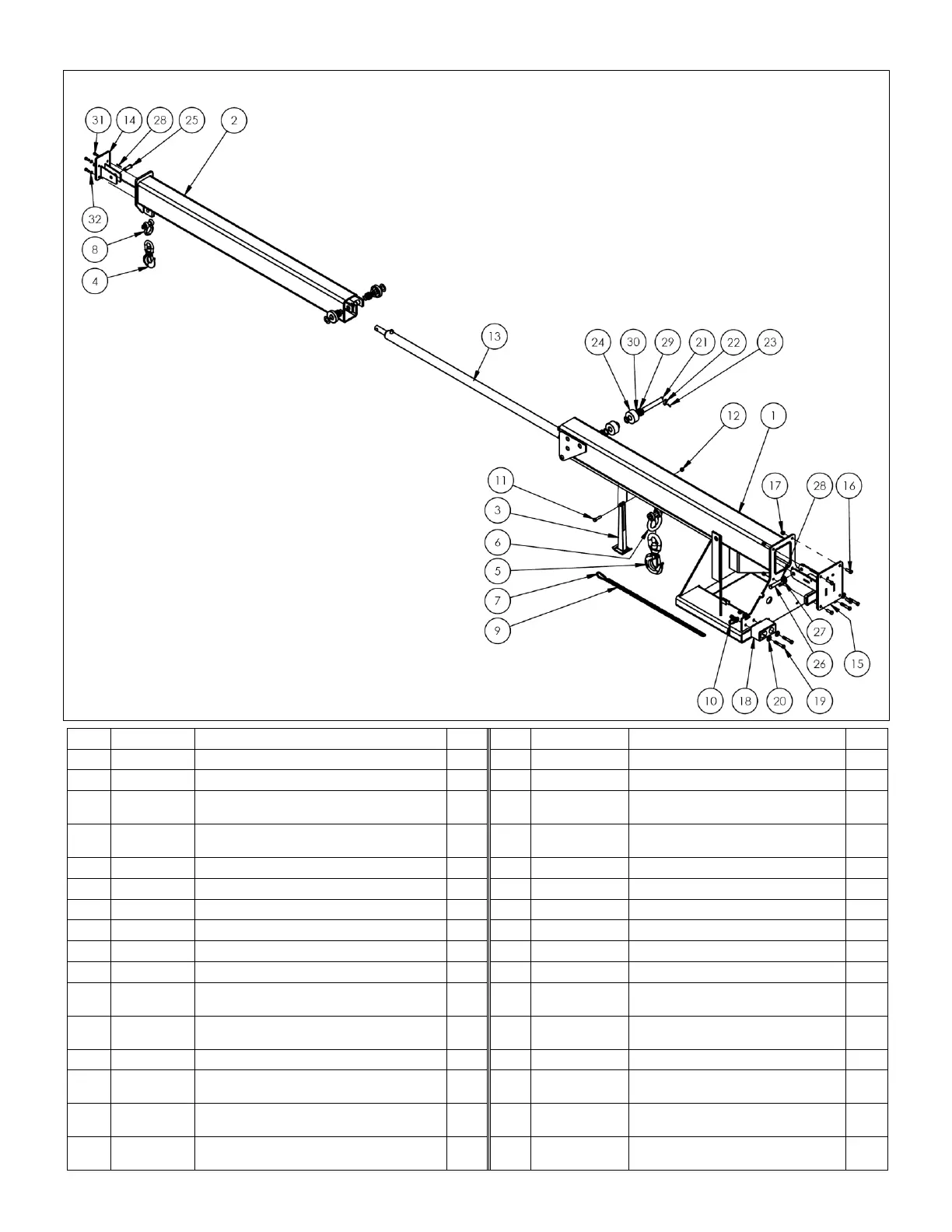 31 14 28 25 2

32

8

4

13

24 30 29 21 22 23

12 1

11

3

6

5

7

9

17 28 16

27

26 15

10 18 20 19