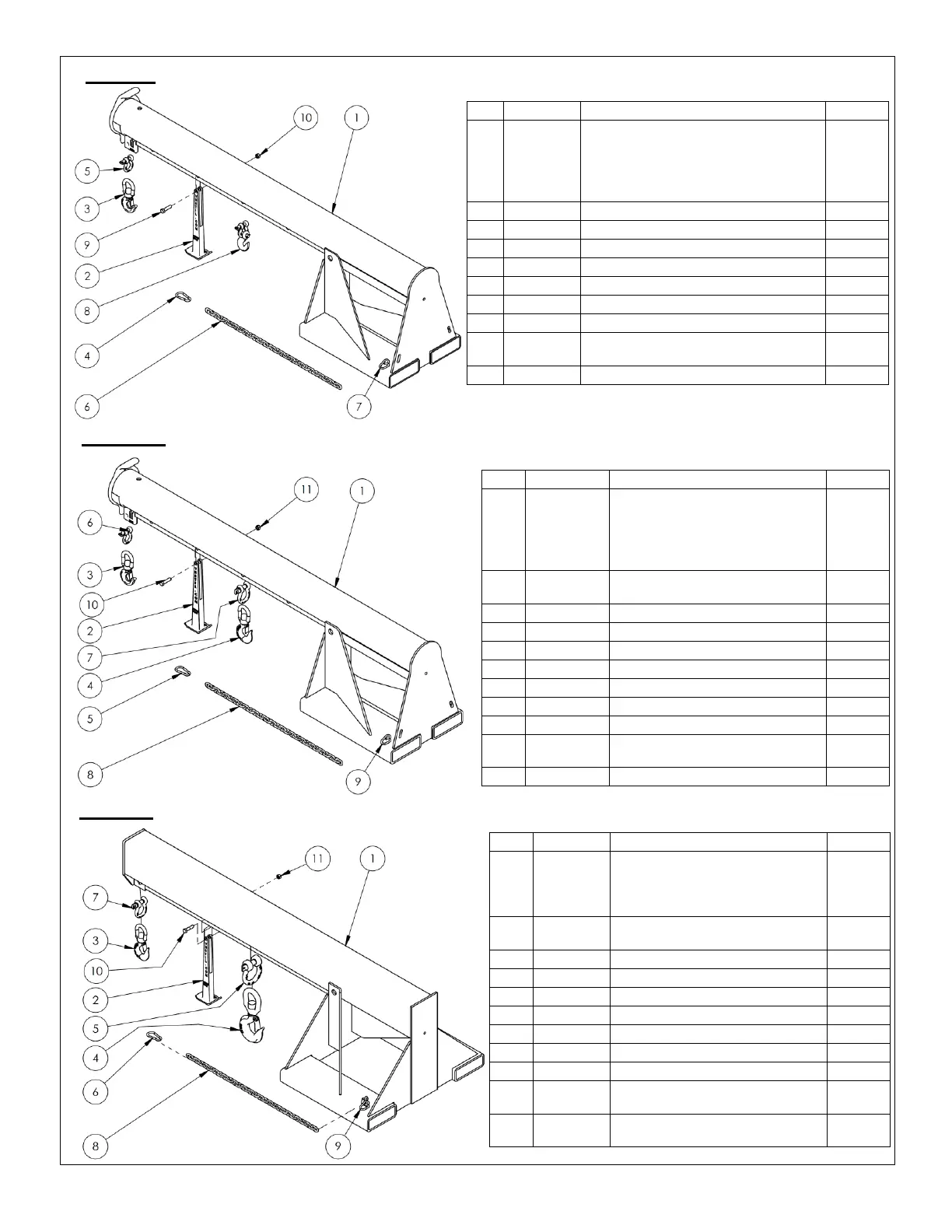 10
1
5
3
9
2
8
4
6
7

11
1
6
3
10
2
7
4
5
8
9

11
1
7
3
10
2
5
4
6
8
9