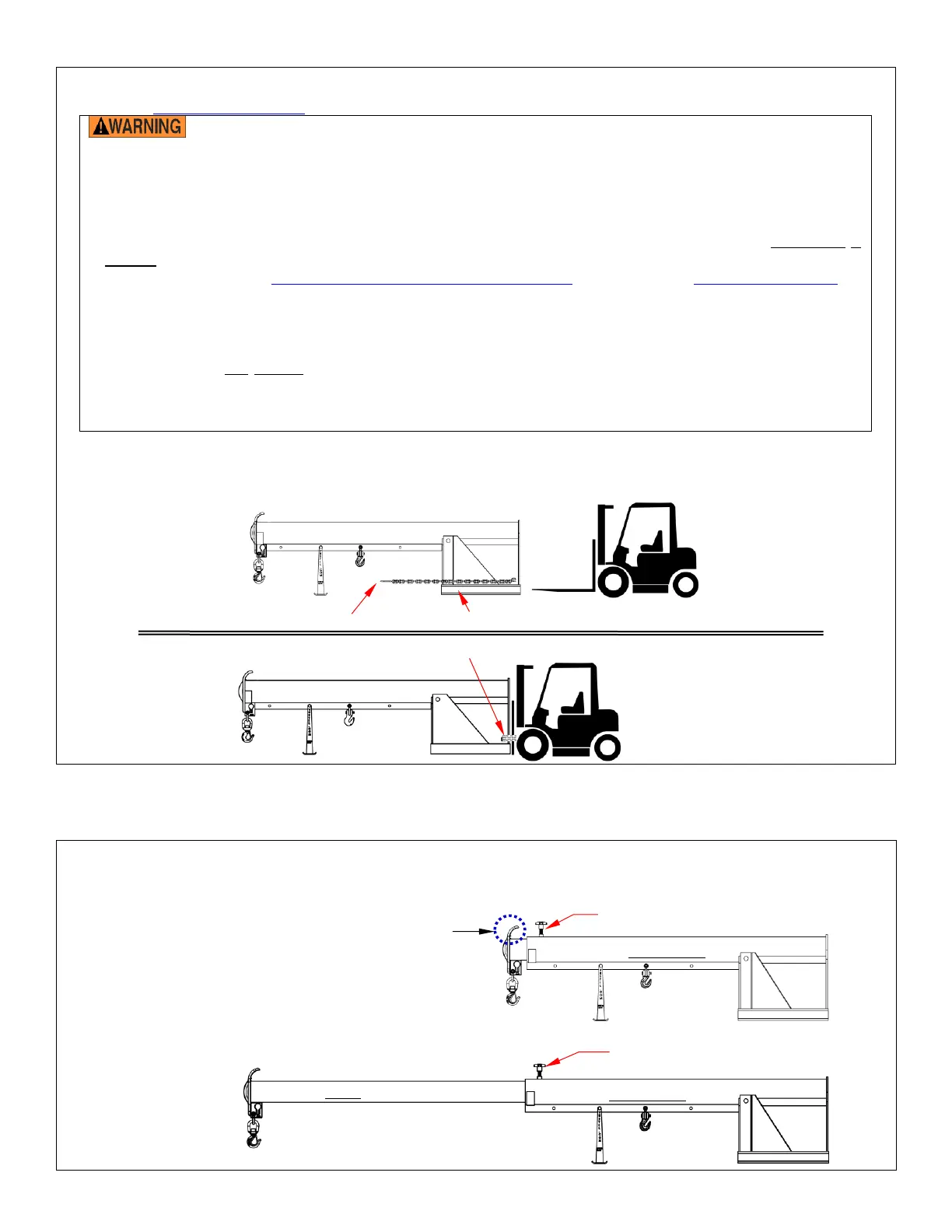 WARNING