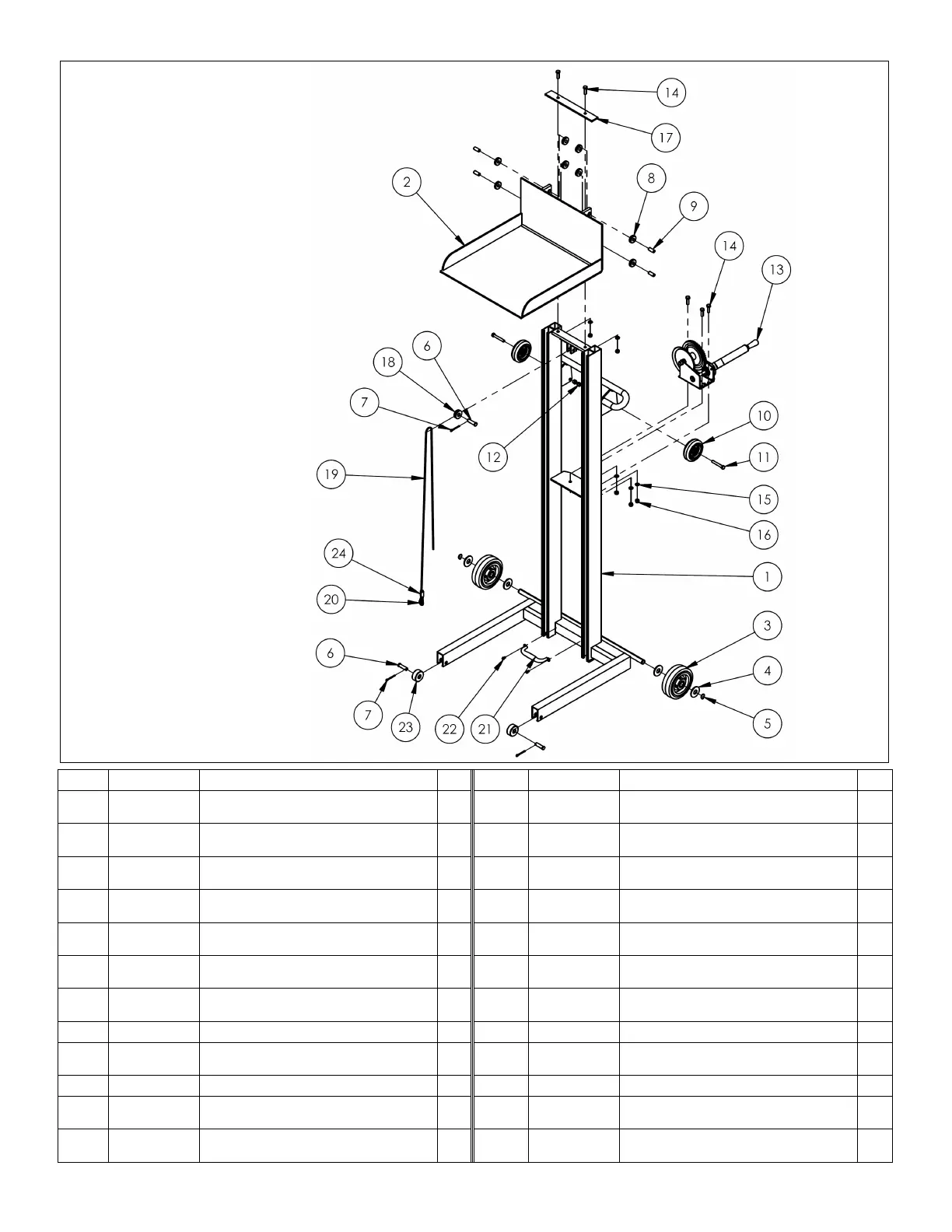 14
17
2
8
9
14
13
6
18
7
12
10
11
19
15
16
24
1
20
3
6
4
7
23
22
21
5