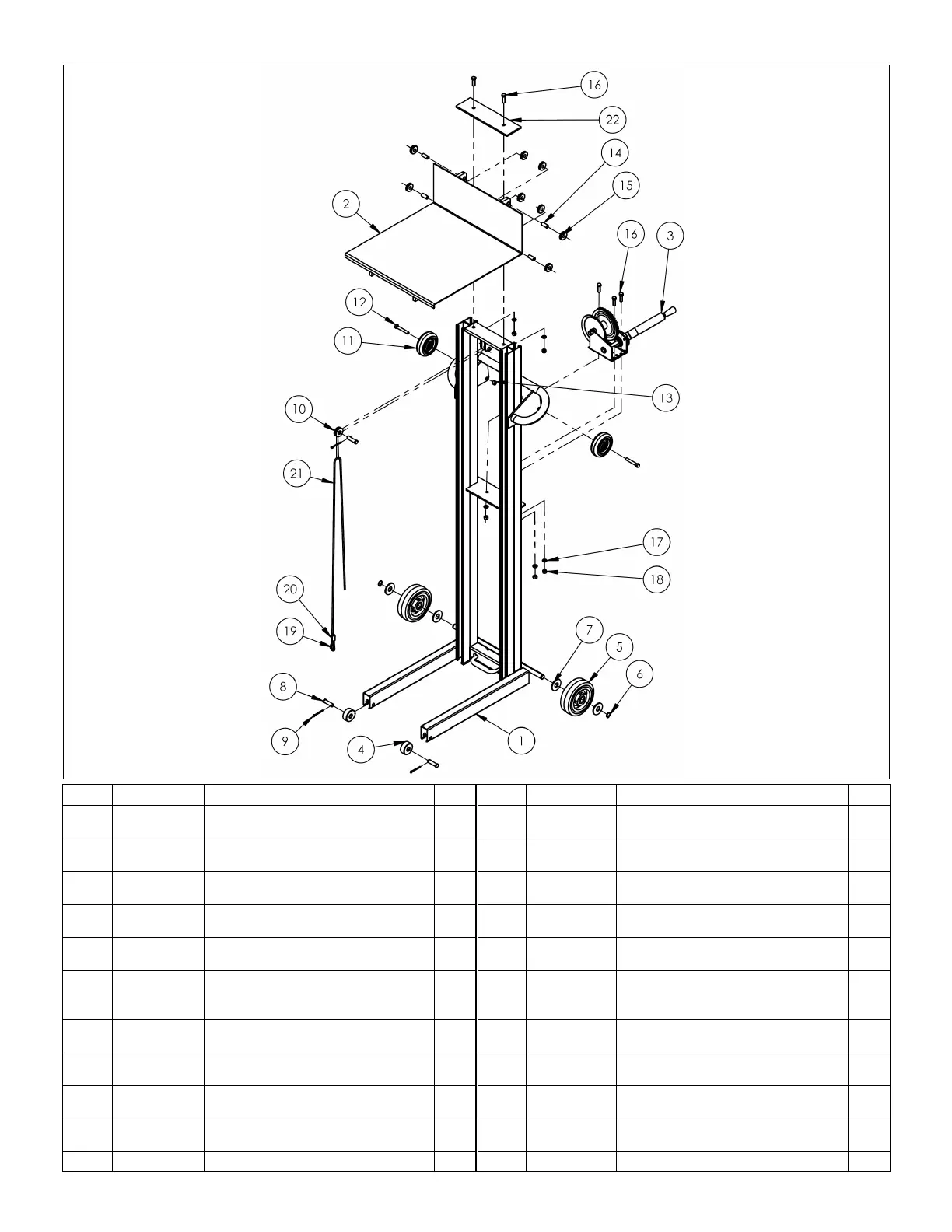 16
22
14
15
2
16
3
12
11
13
10
21
17
18
20
19
7
5
6
8
9
4
1