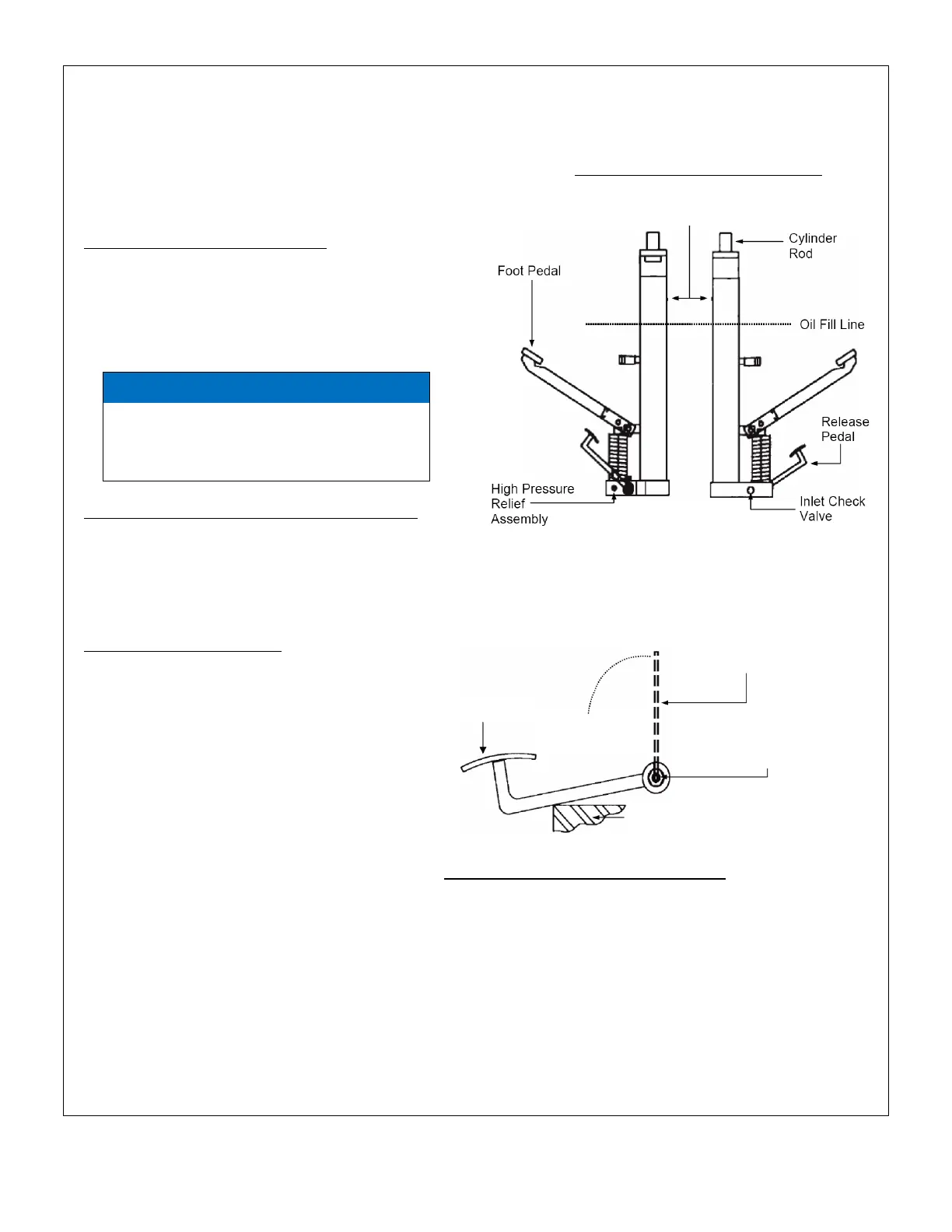 Cylinder Rod

Foot Pedal

Oil Fill Line

Release Pedal

High Pressure Relief Assembly

Inlet Check Valve