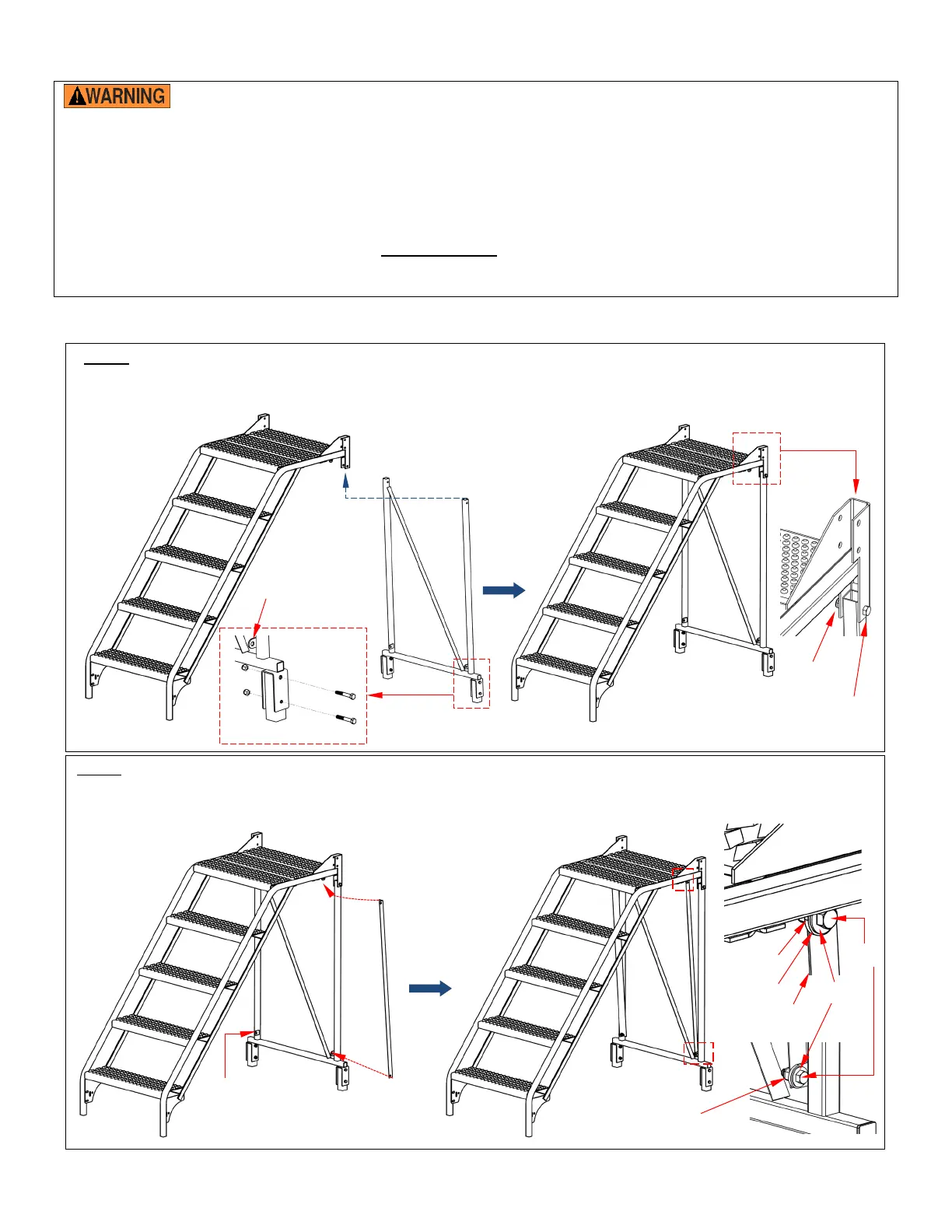 WARNING