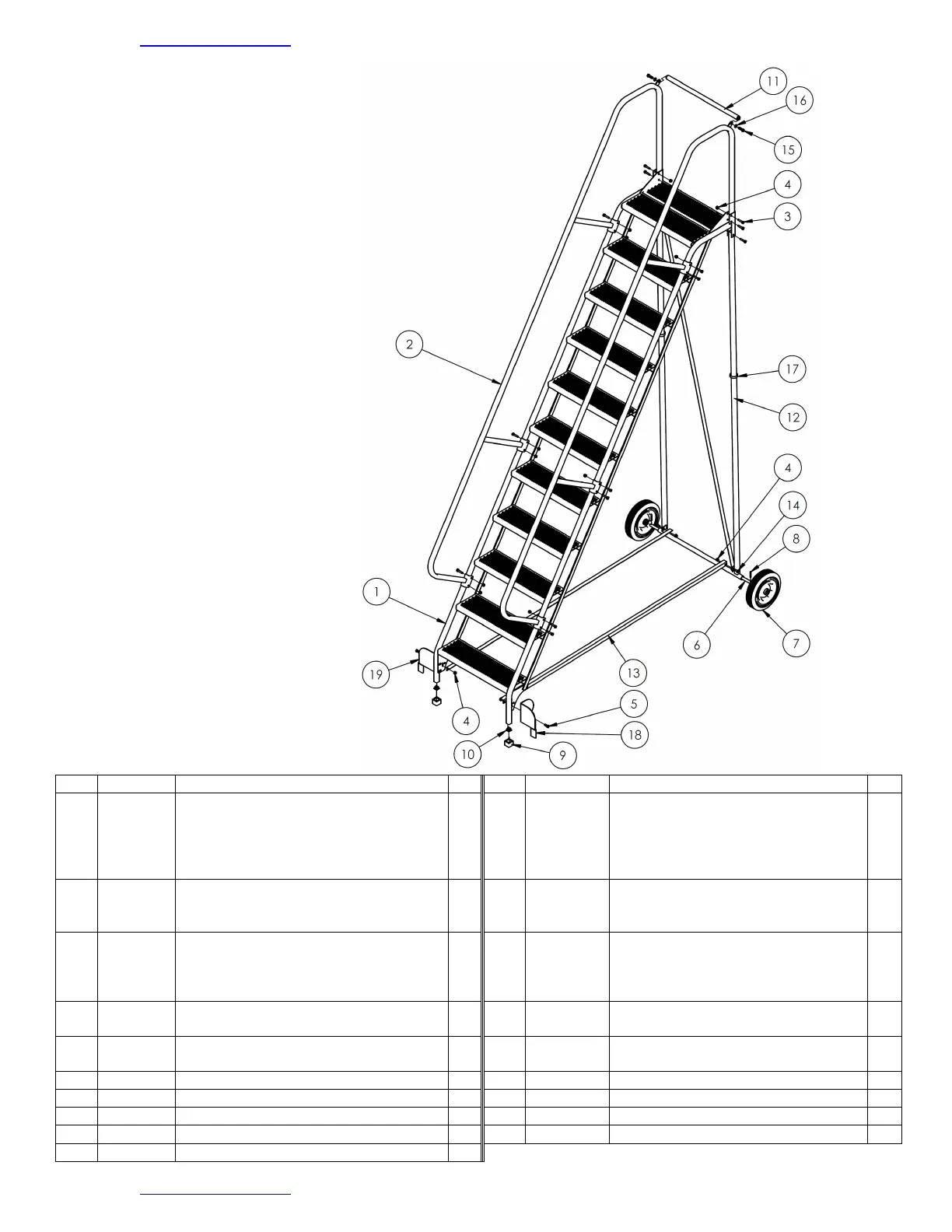 11
16
15
4
3
2
17
12
4
14
8
1
6
7
19
13
4
5
18
10
9