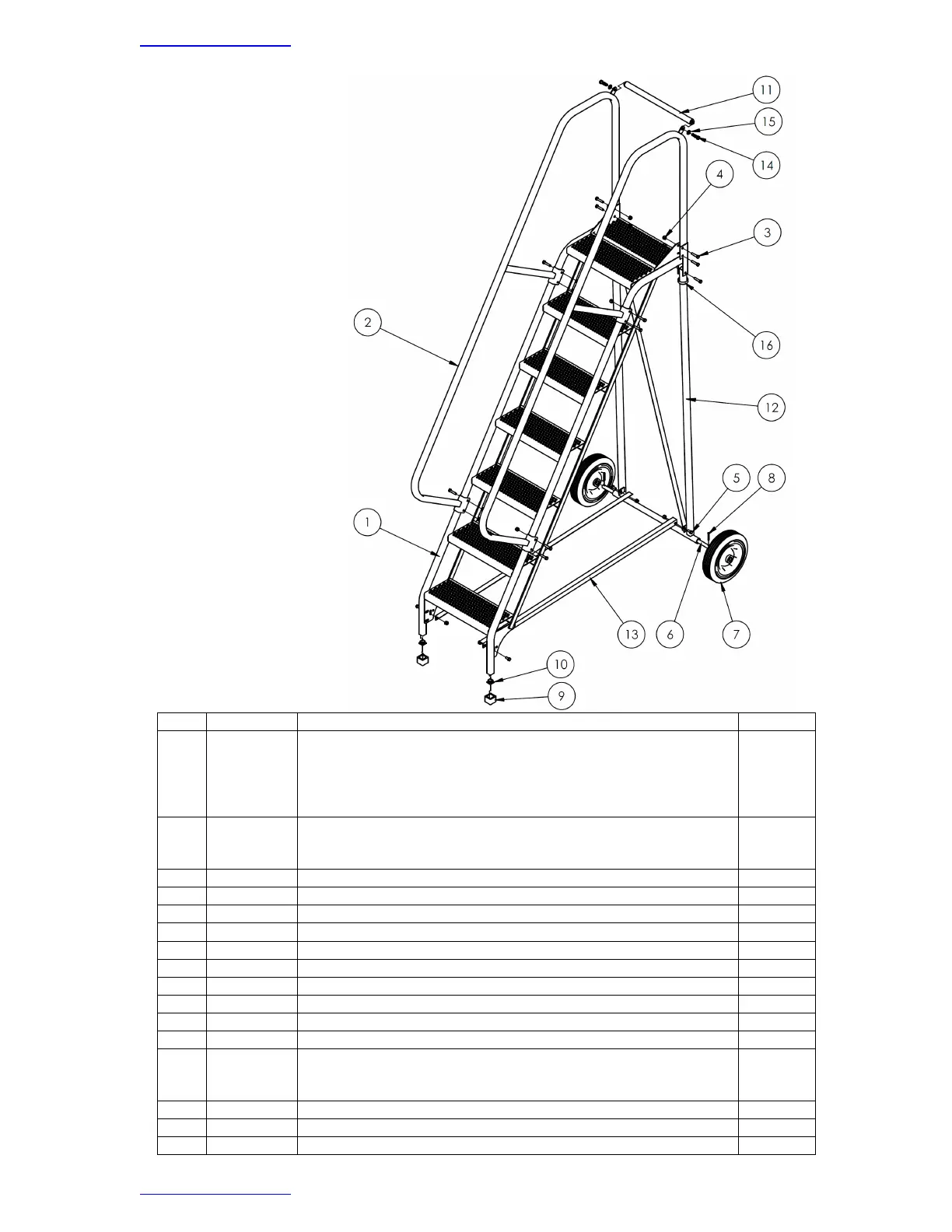 11
15
14
4
3
2
16
12
5
8
1
13
6
7
10
9