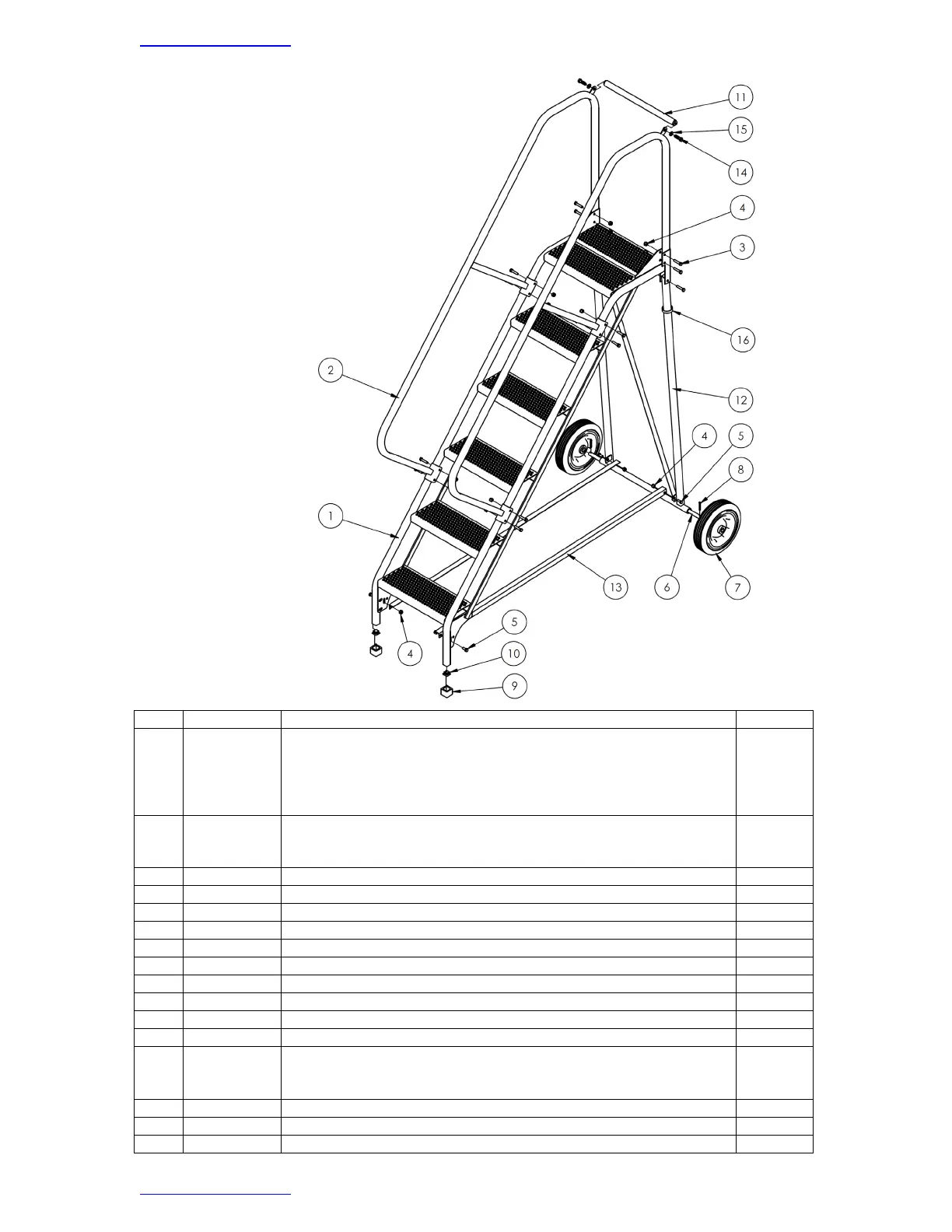 11

15

14

4

3

16

2

12

4

5

8

1

13

6

7

5

4

10

9