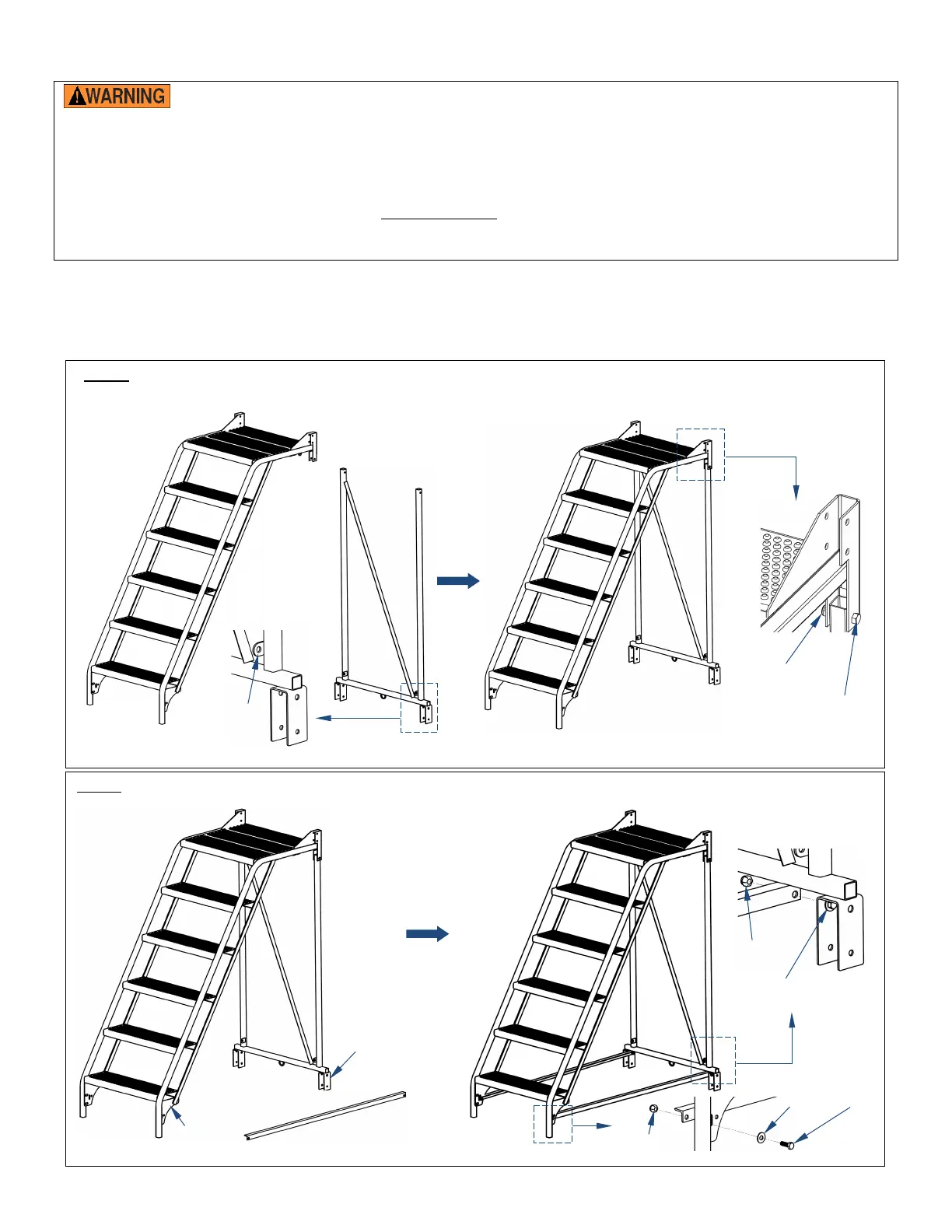 WARNING