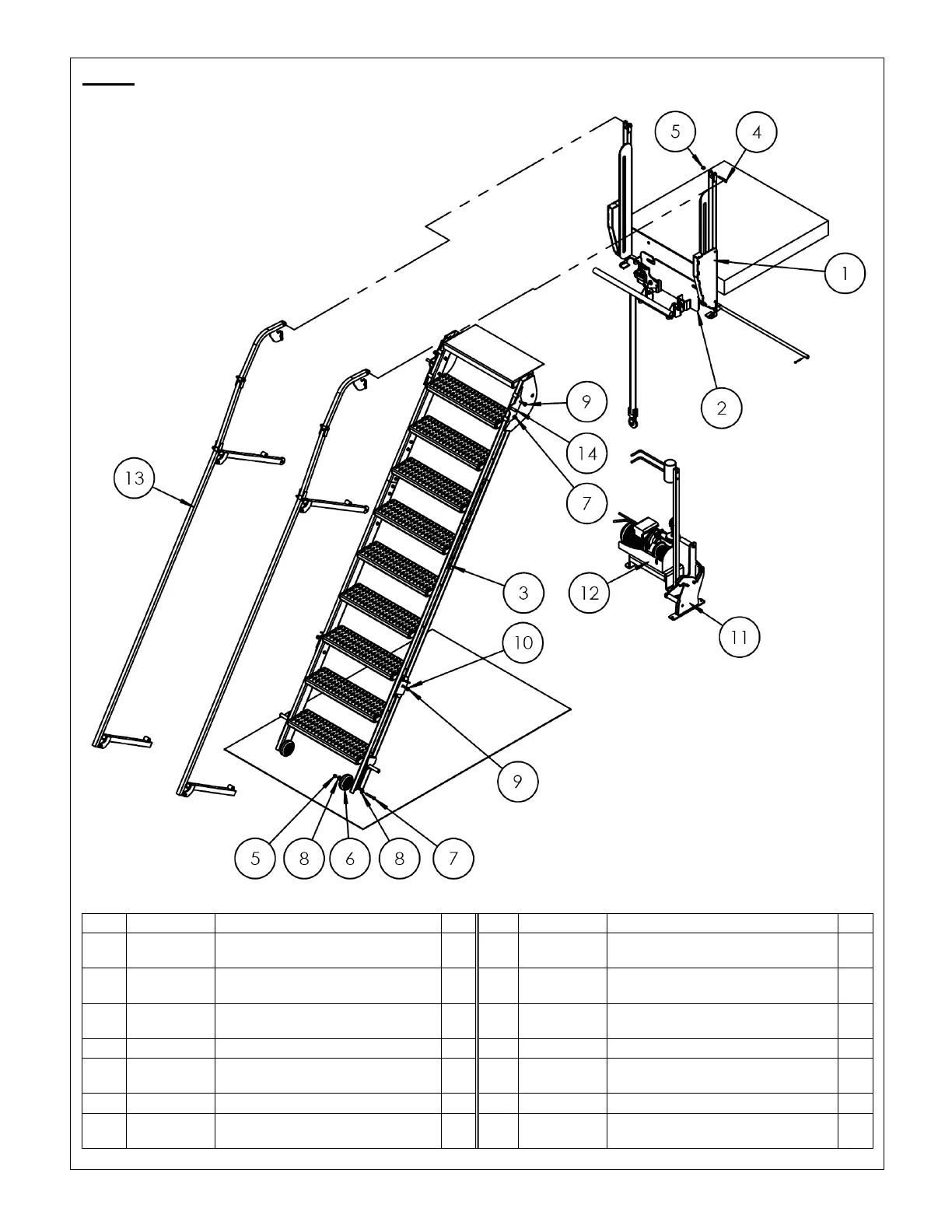 5
4
1
2
9
14
7
13
3
12
11
10
9
5
8
6
8
7