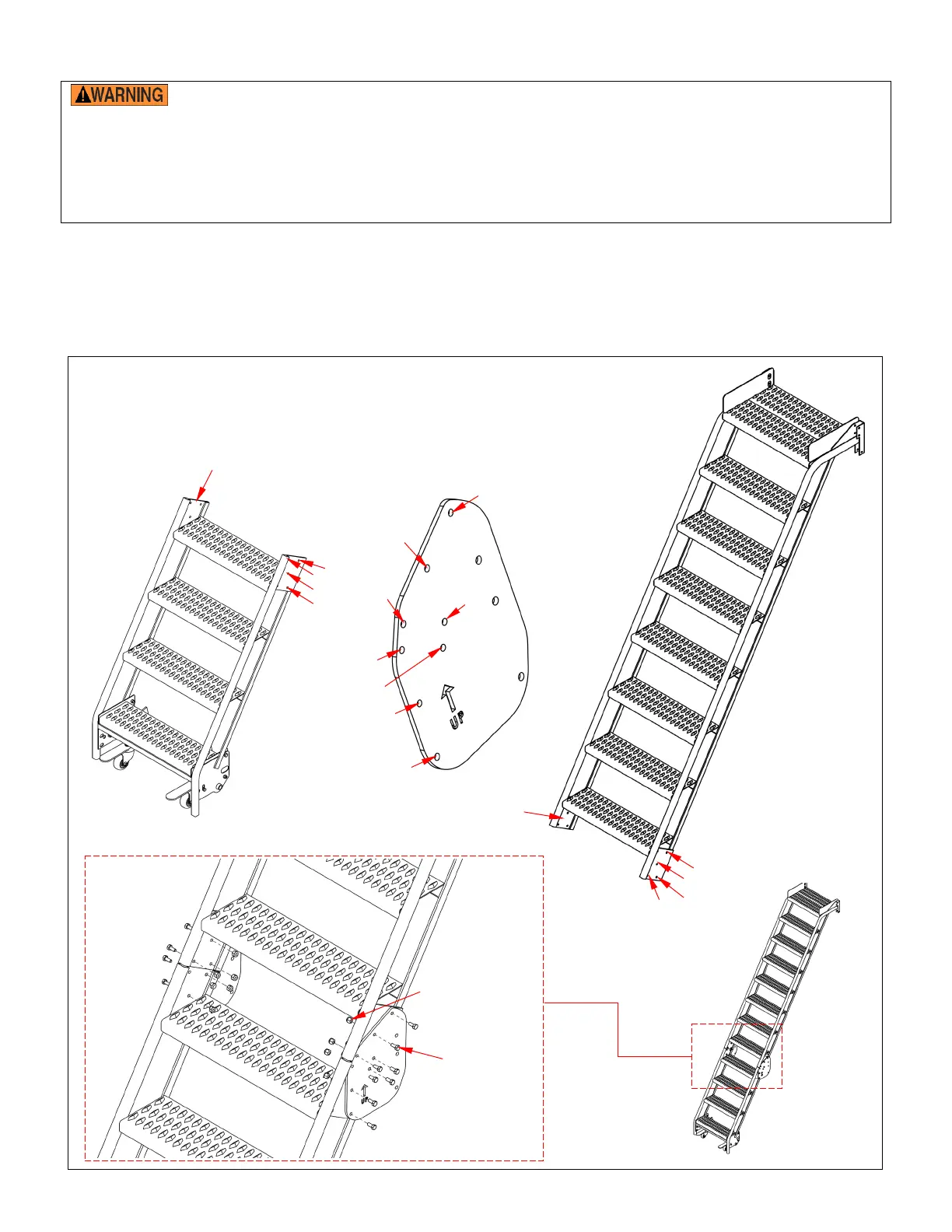 WARNING

UP