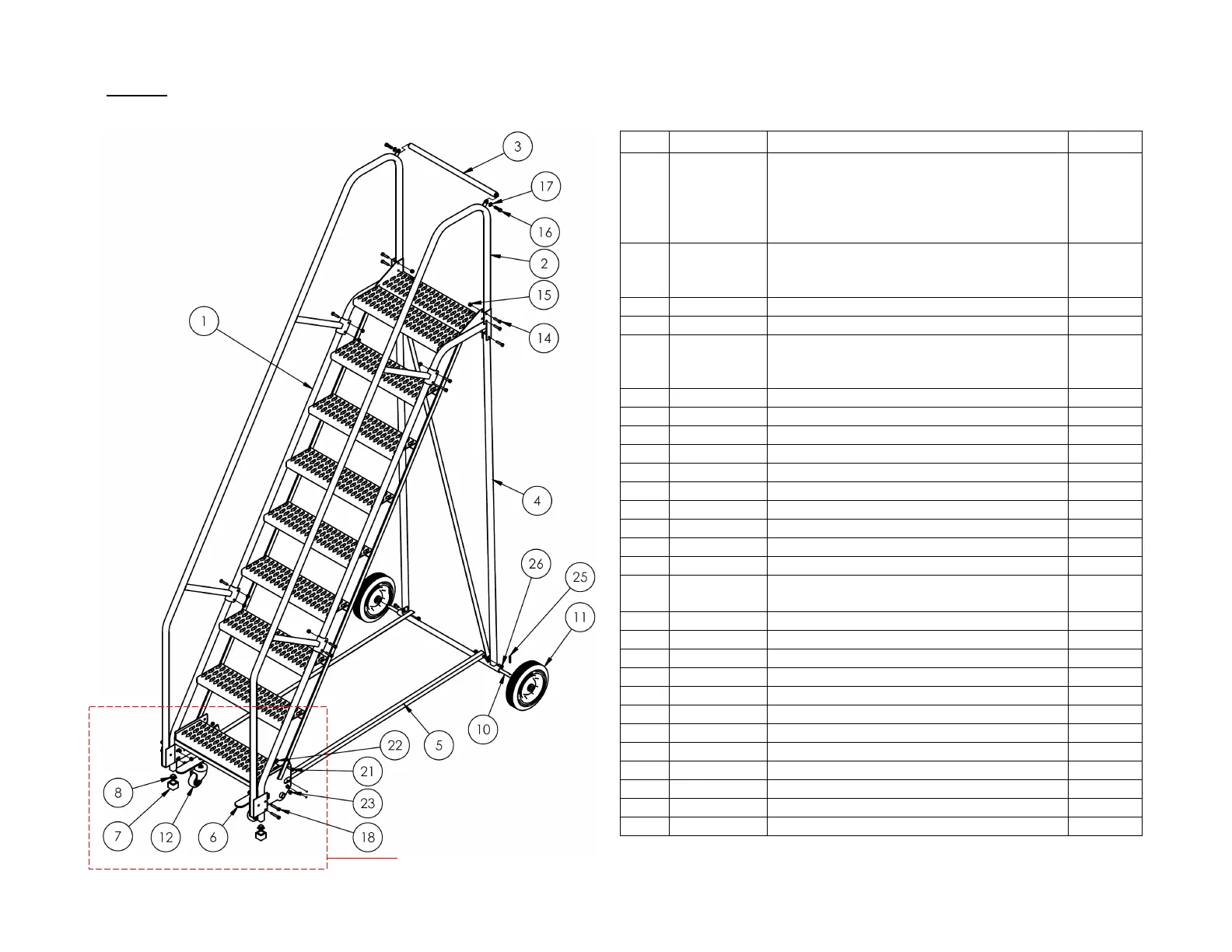 3
17
16
2
15
14
1
4
26
25
11
10
5
22
21
23
18
8
7
12
6