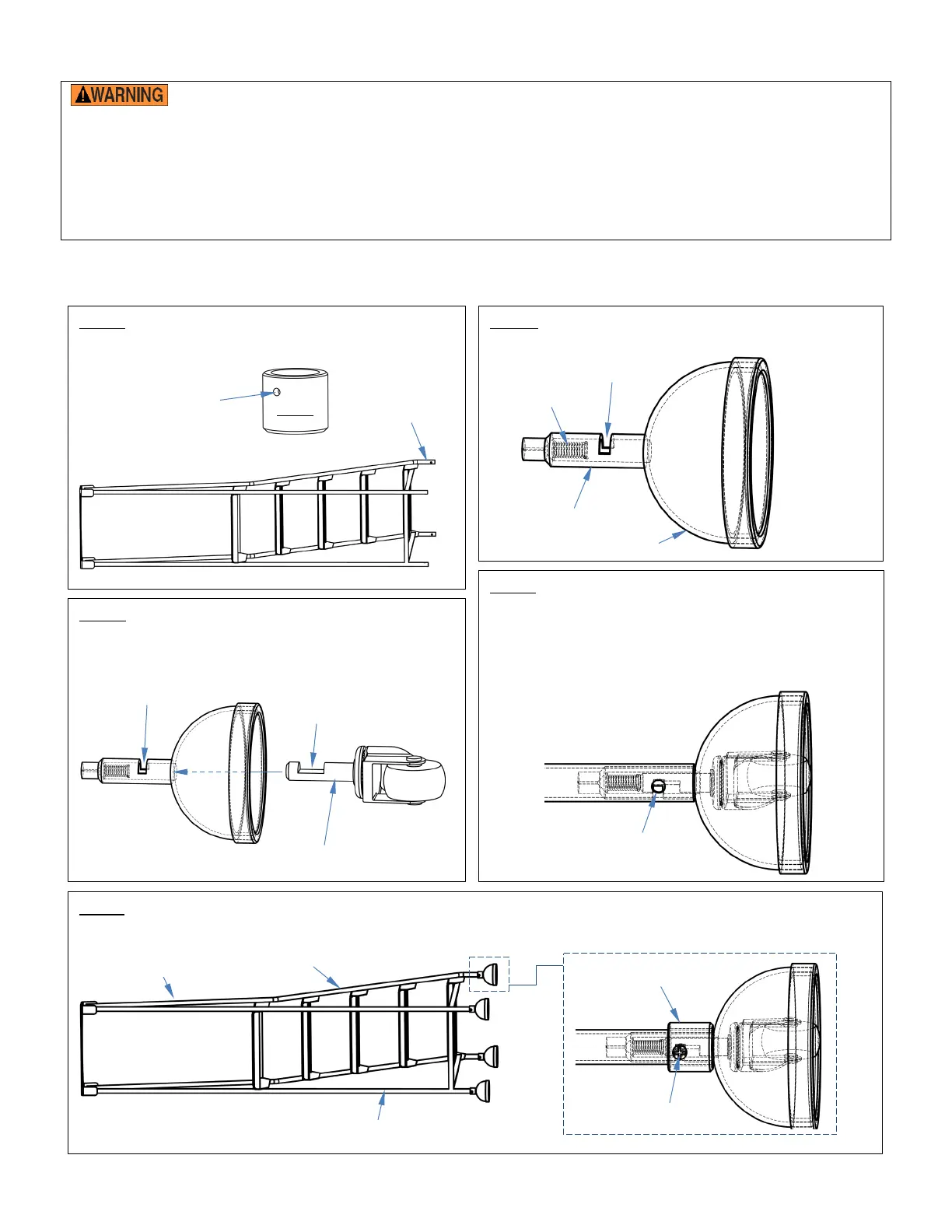 WARNING