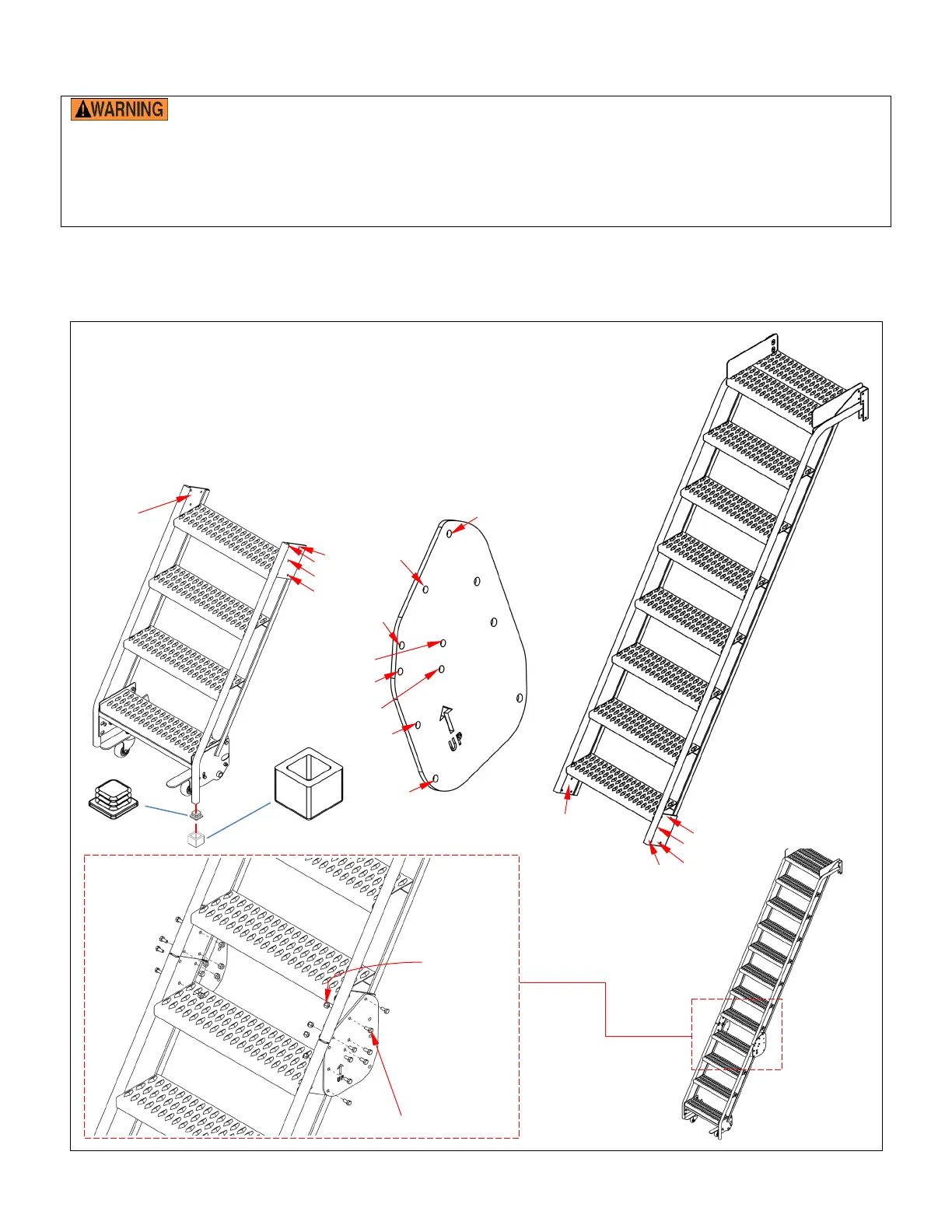 WARNING

UP