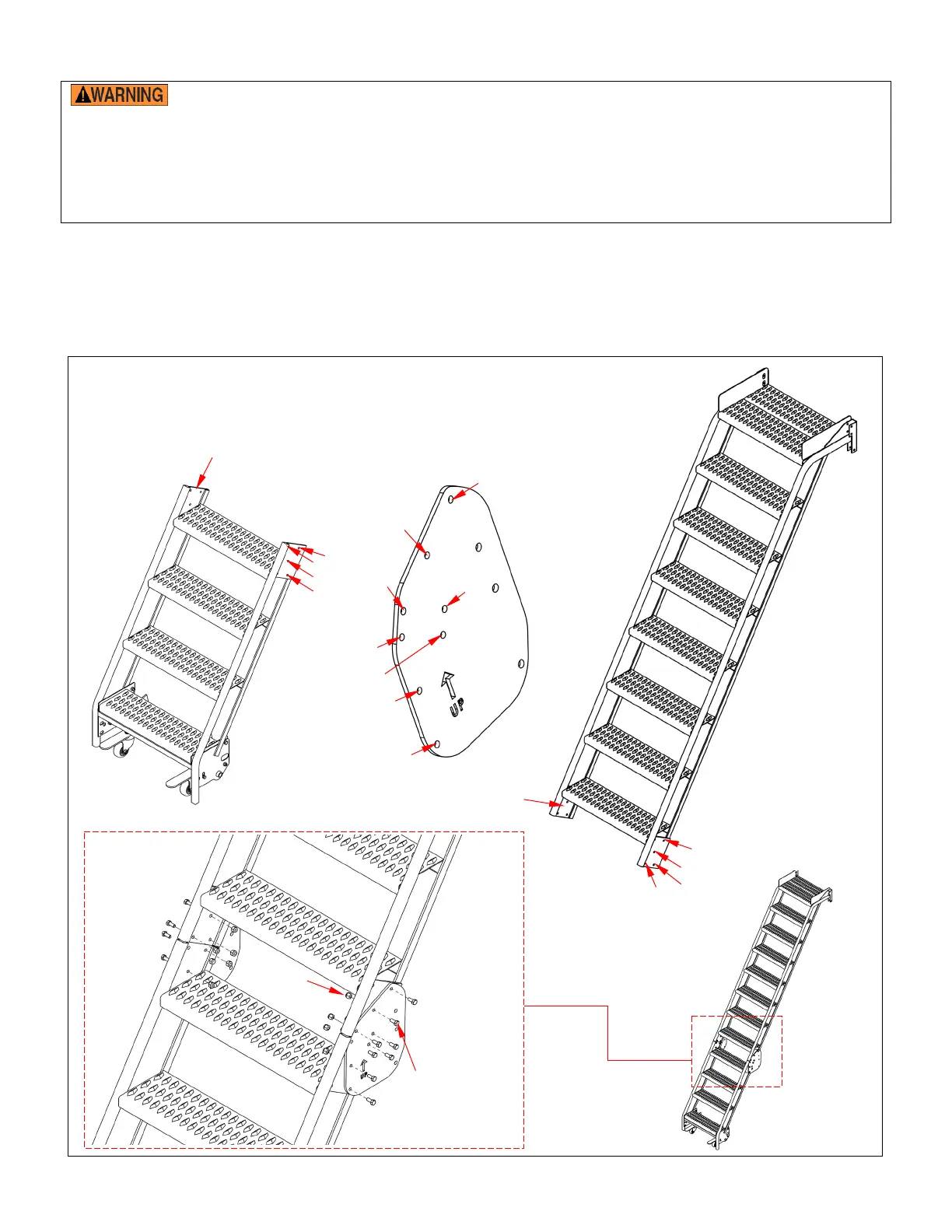 WARNING

UP