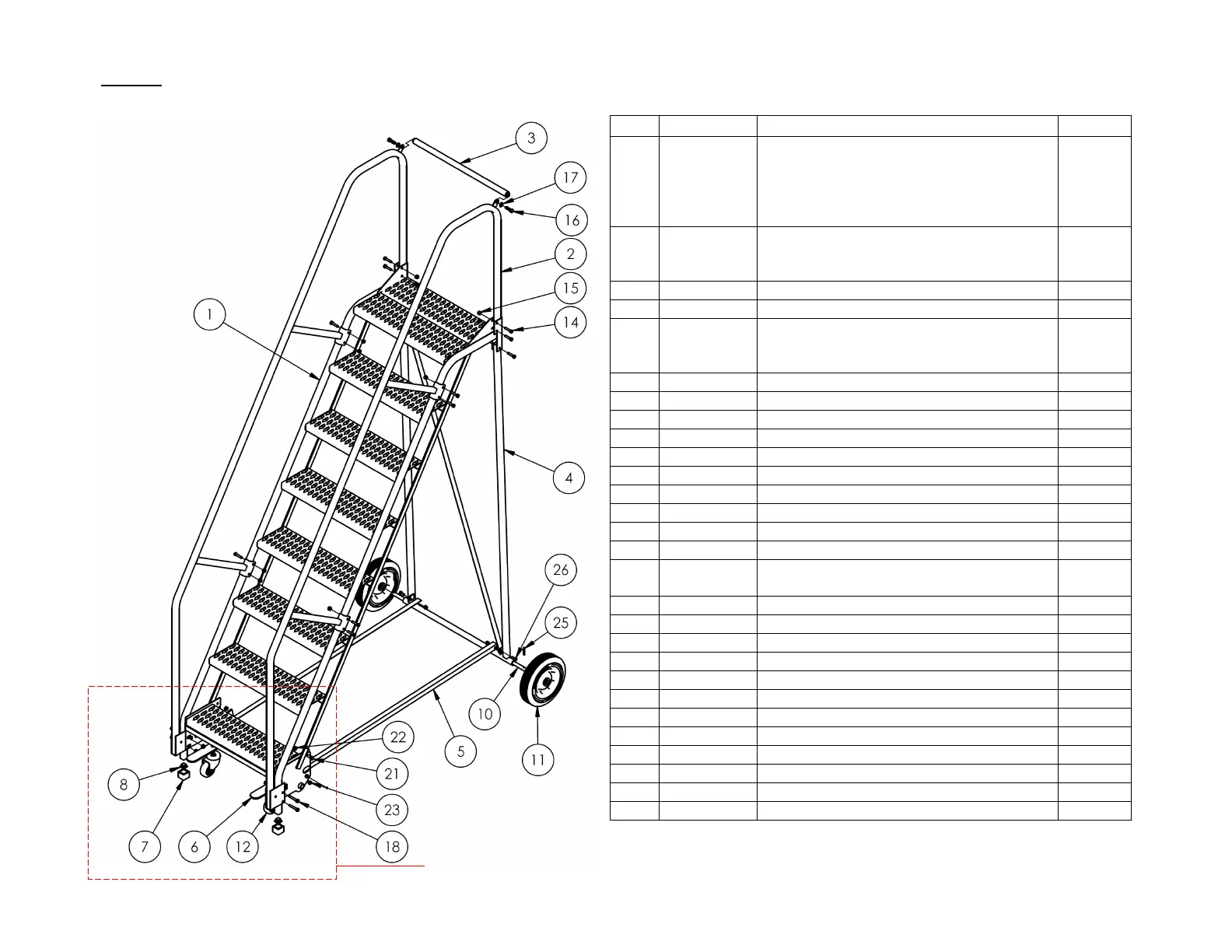 3

17

16

2

15

14

1

4

26

25

10

11

5

22

21

23

18

8

7

6

12