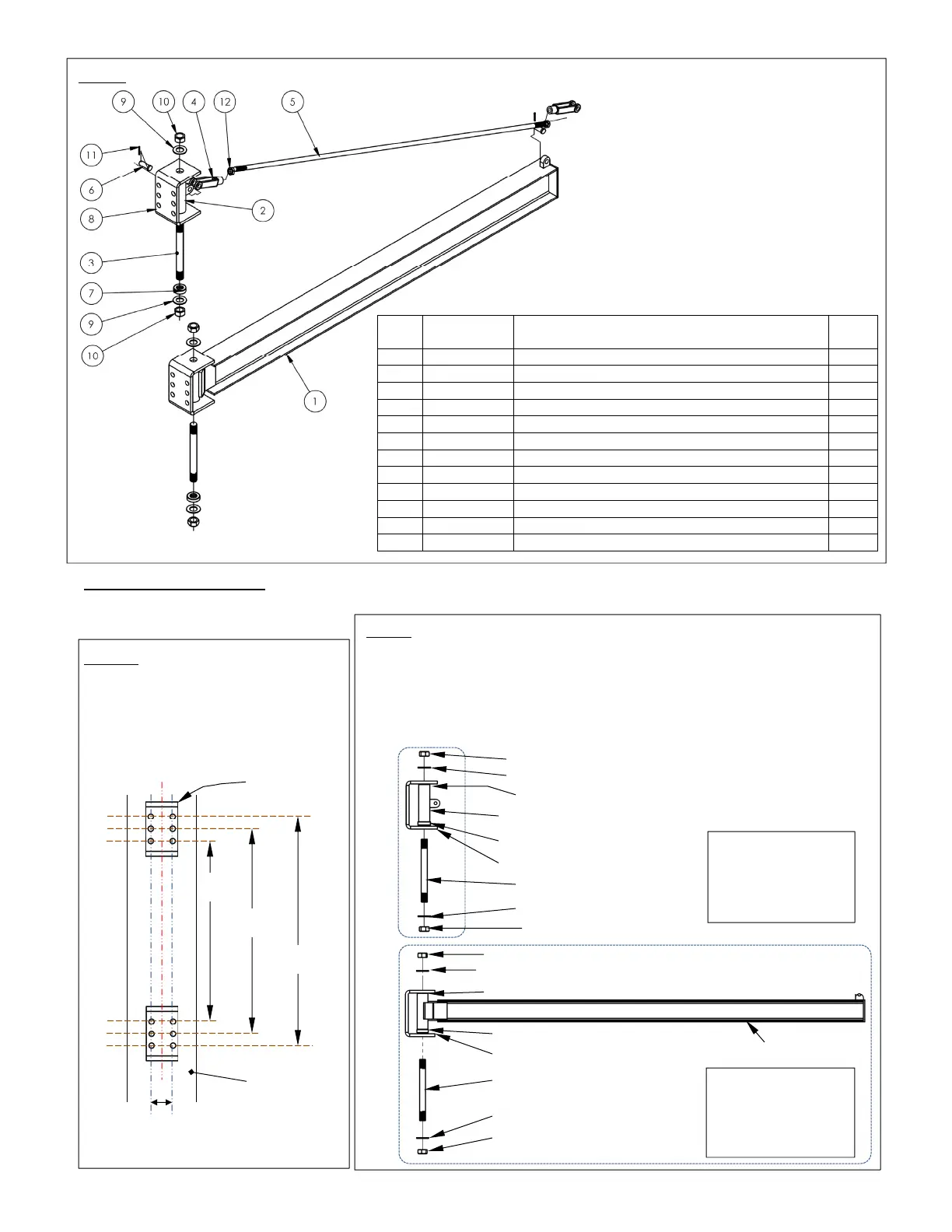 9
10
4
12
5
11
6
8
2
3
7
9
10
1