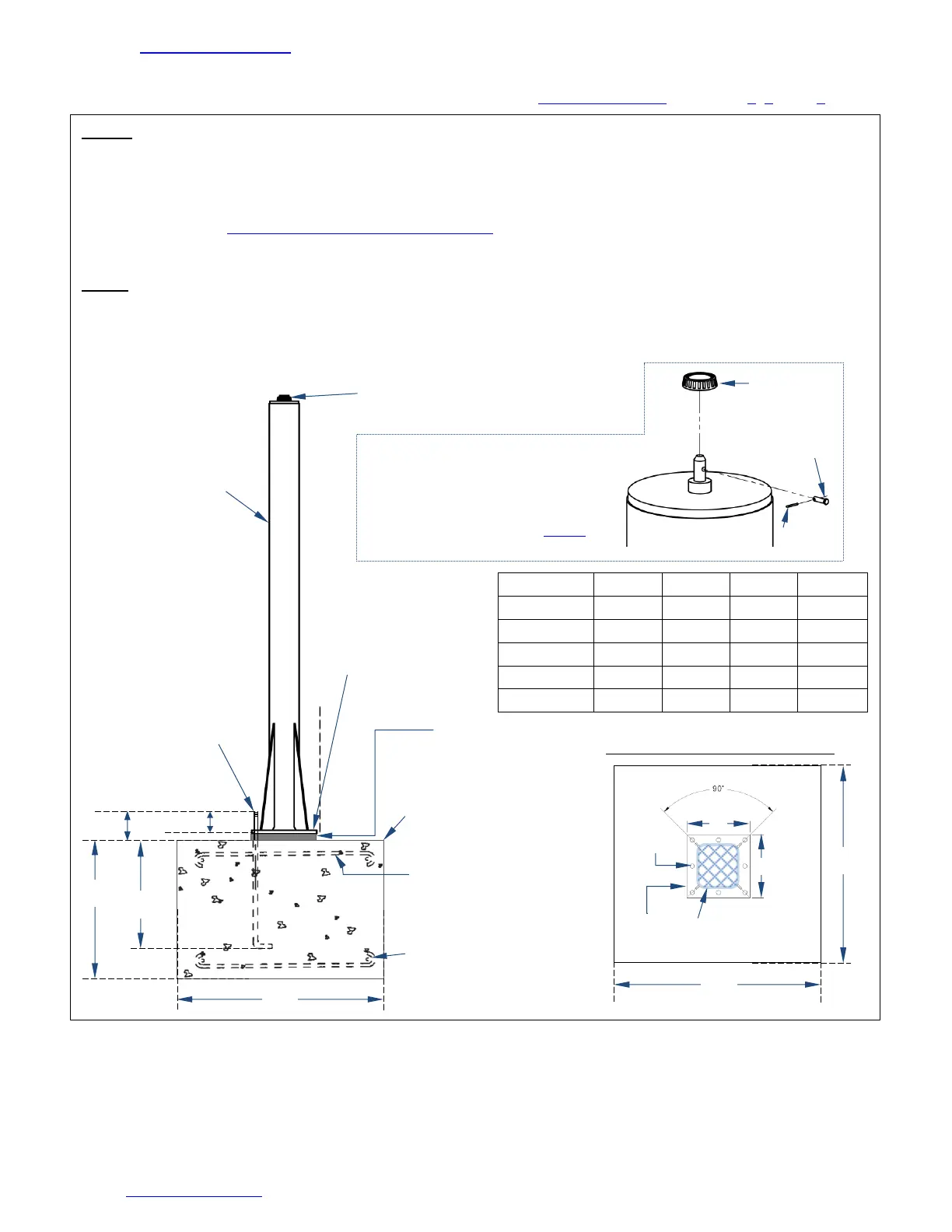 90°