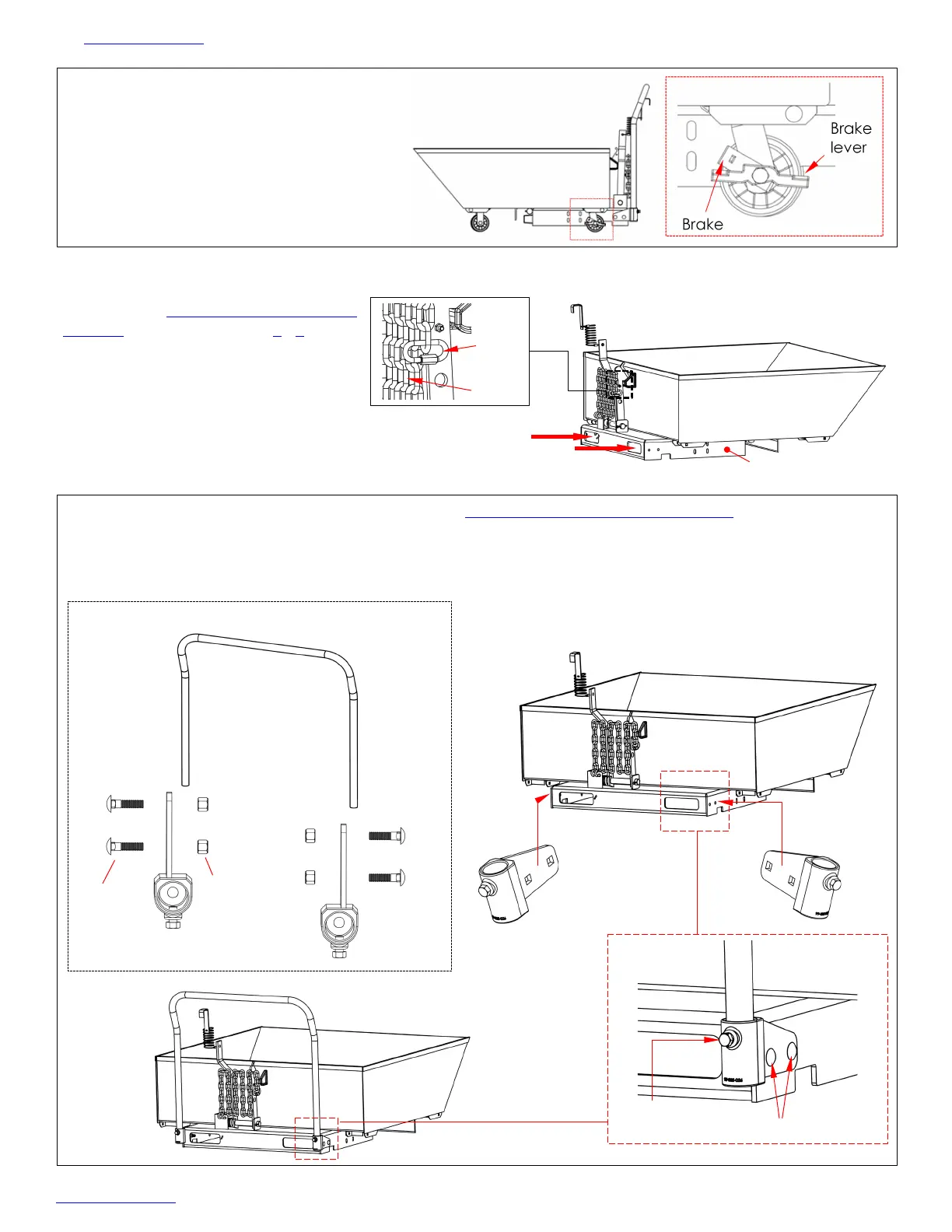 Brake lever

Brake