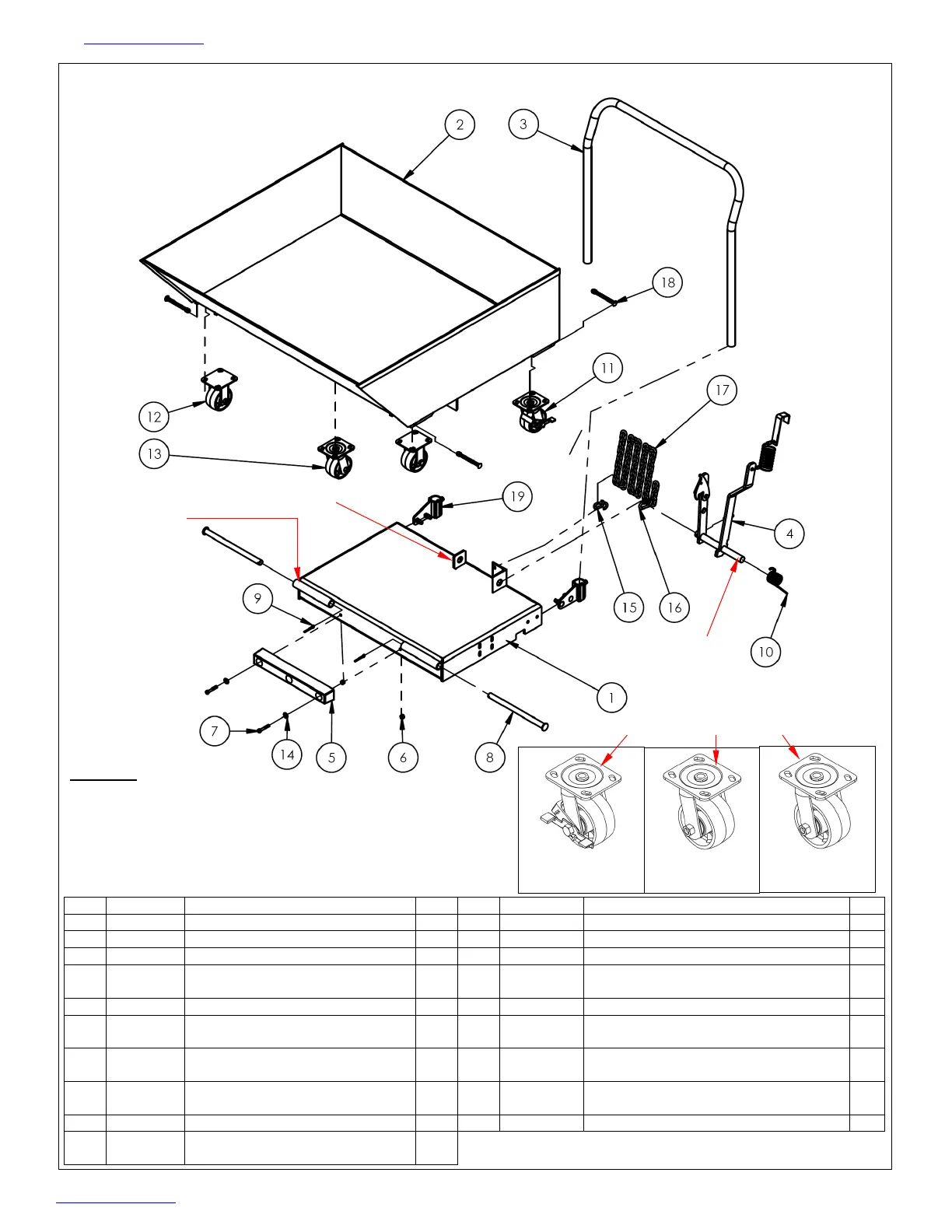 2
3
18
11
17
12
13
19
4
9
15
16
10
1
7
14
5
6
8