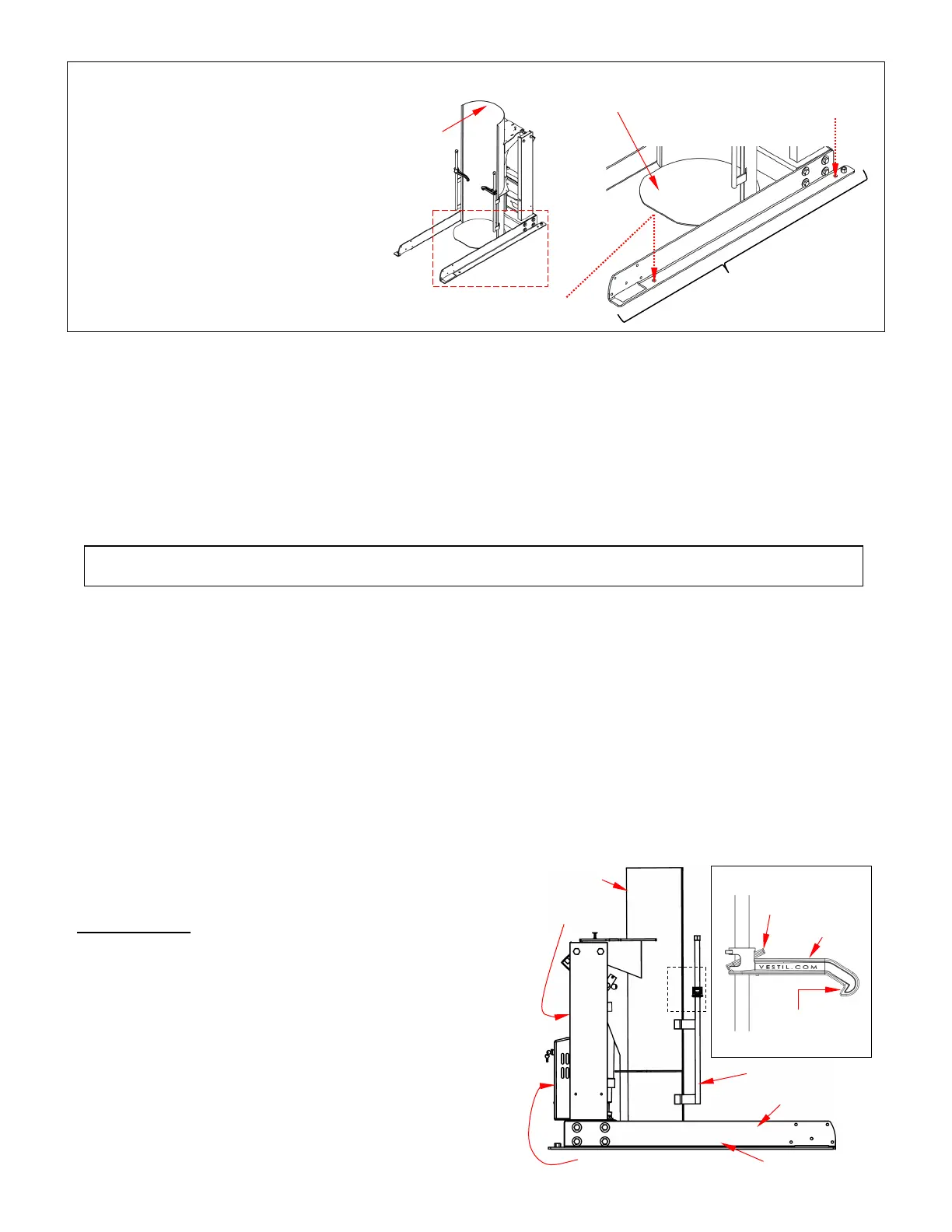 VESTIL.COM