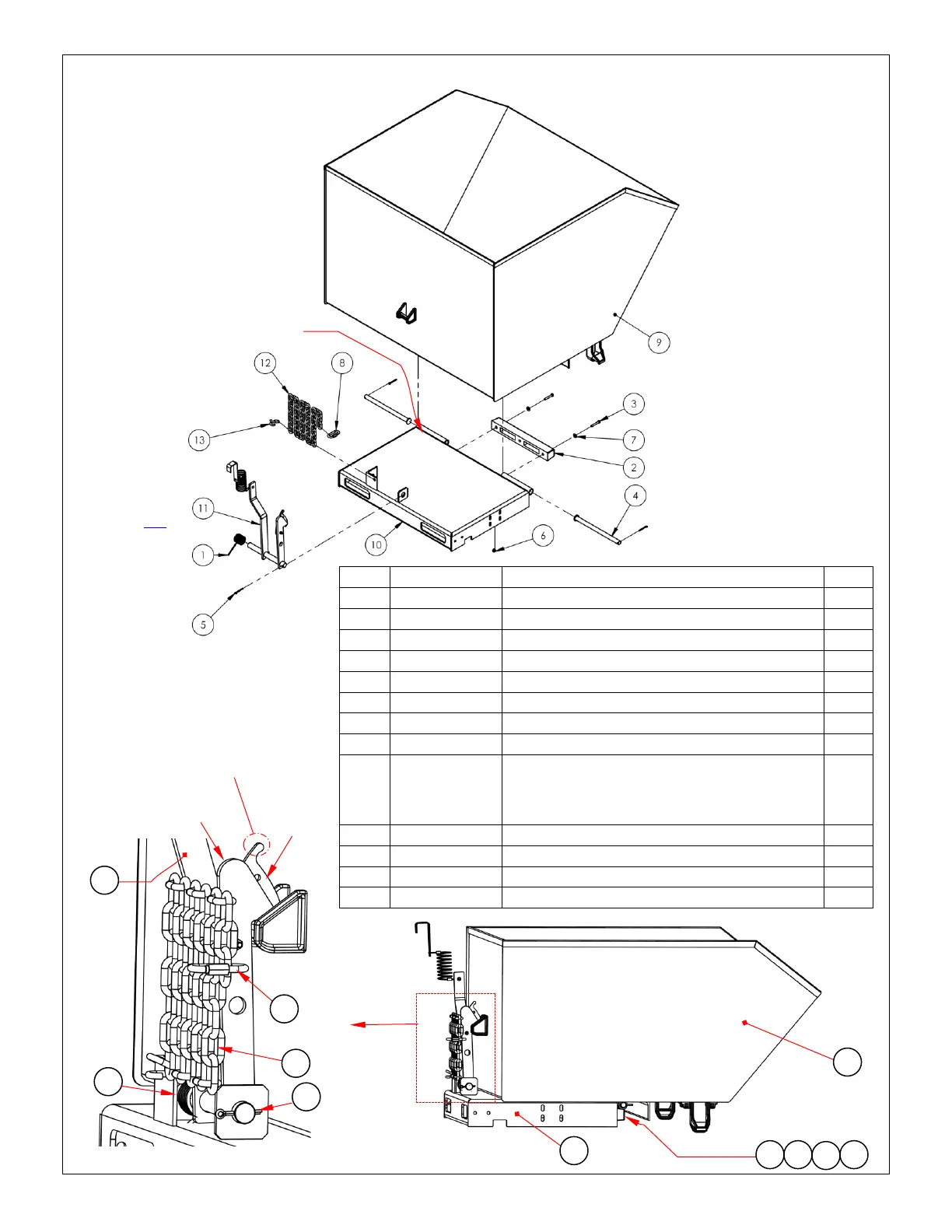 9

12

8

3

13

7

2

4

11

1

10

6

5