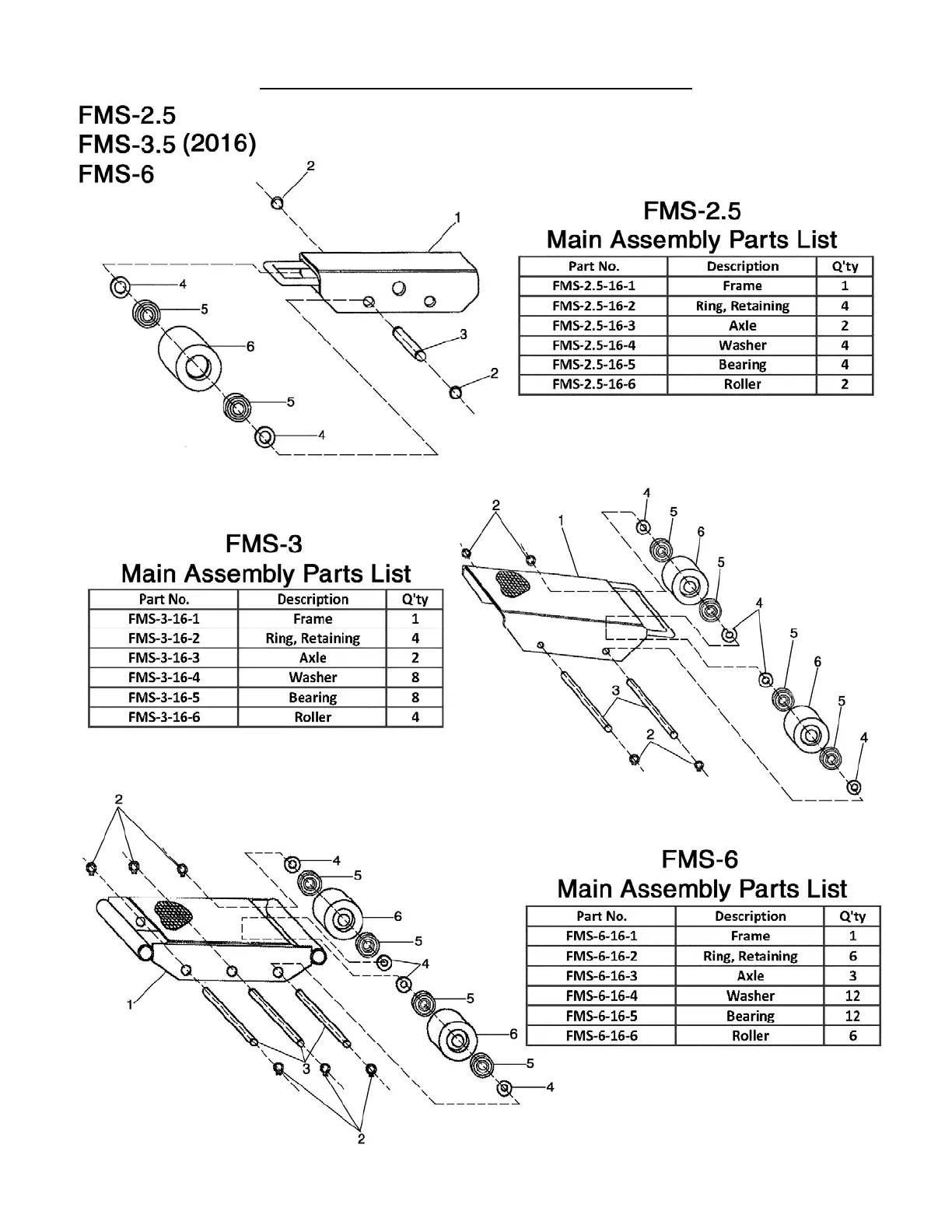 FMS-2.5
FMS-3.5 (2016)
FMS-6

2
1
4
5
6
3
2
5
4

FMS-2.5
Main Assembly Parts List

| Part No. | Description | Q'ty |
|---|---|---|
| FMS-2.5-16-1 | Frame | 1 |
| FMS-2.5-16-2 | Ring, Retaining | 4 |
| FMS-2.5-16-3 | Axle | 2 |
| FMS-2.5-16-4 | Washer | 4 |
| FMS-2.5-16-5 | Bearing | 4 |
| FMS-2.5-16-6 | Roller | 2 |

FMS-3
Main Assembly Parts List

| Part No. | Description | Q'ty |
|---|---|---|
| FMS-3-16-1 | Frame | 1 |
| FMS-3-16-2 | Ring, Retaining | 4 |
| FMS-3-16-3 | Axle | 2 |
| FMS-3-16-4 | Washer | 8 |
| FMS-3-16-5 | Bearing | 8 |
| FMS-3-16-6 | Roller | 4 |

2
1
4
5
6
5
4
5
6
5
4
3
2

2
4
5
6
5
4
5
6
5
4
1
3
2

FMS-6
Main Assembly Parts List

| Part No. | Description | Q'ty |
|---|---|---|
| FMS-6-16-1 | Frame | 1 |
| FMS-6-16-2 | Ring, Retaining | 6 |
| FMS-6-16-3 | Axle | 3 |
| FMS-6-16-4 | Washer | 12 |
| FMS-6-16-5 | Bearing | 12 |
| FMS-6-16-6 | Roller | 6 |