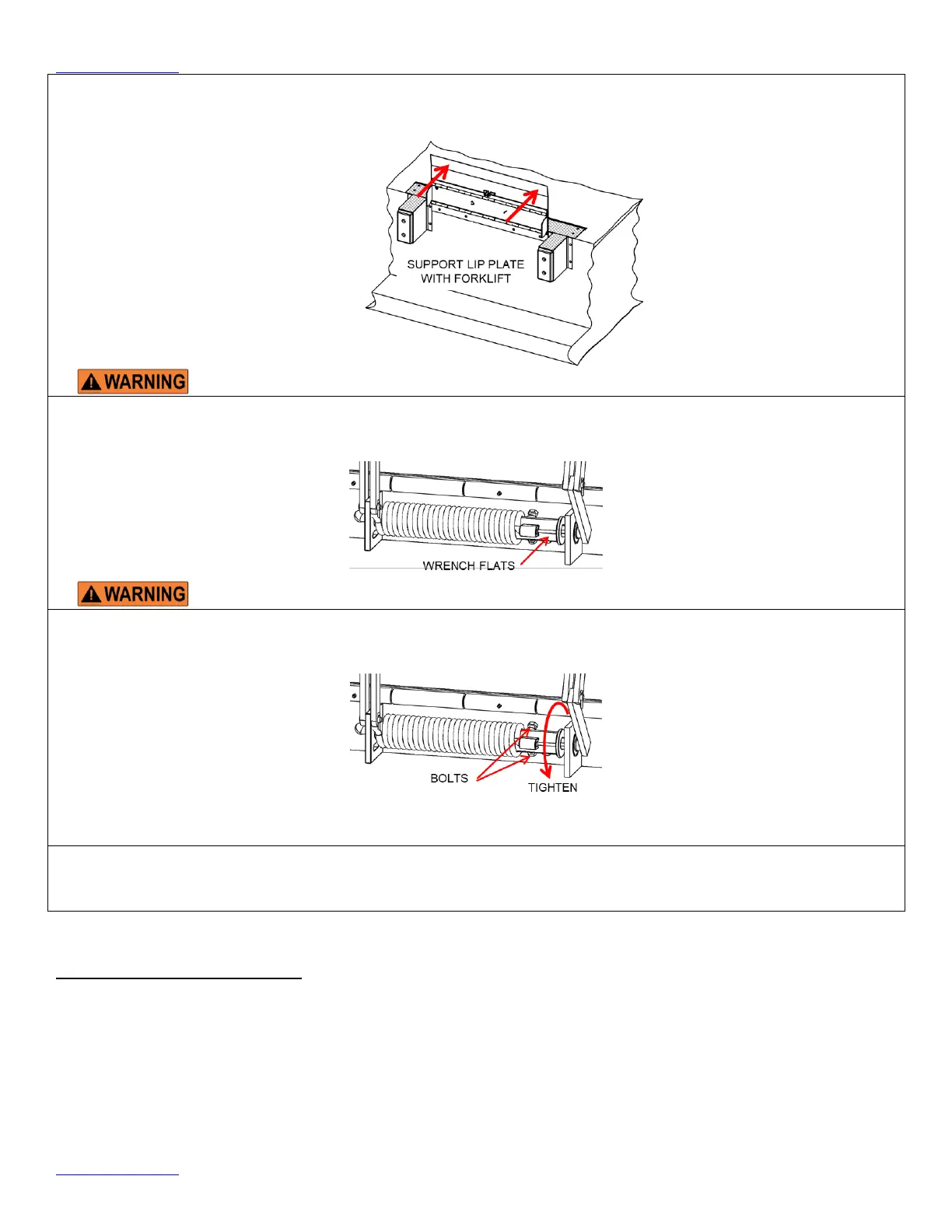 SUPPORT LIP PLATE WITH FORKLIFT

WARNING

WRENCH FLATS

WARNING

BOLTS

TIGHTEN