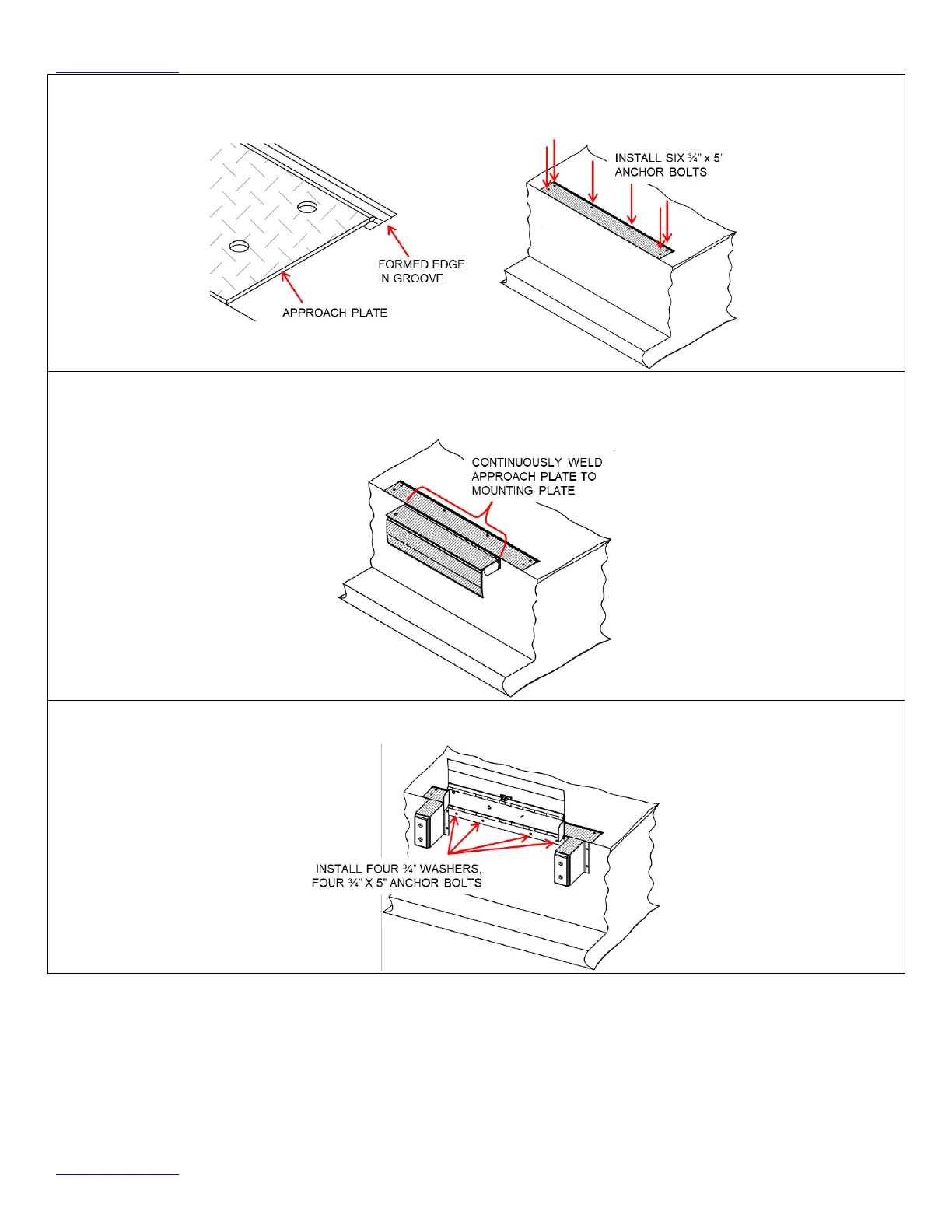 FORMED EDGE IN GROOVE

APPROACH PLATE

INSTALL SIX ¾" x 5" ANCHOR BOLTS

CONTINUOUSLY WELD APPROACH PLATE TO MOUNTING PLATE

INSTALL FOUR ¾" WASHERS, FOUR ¾" X 5" ANCHOR BOLTS