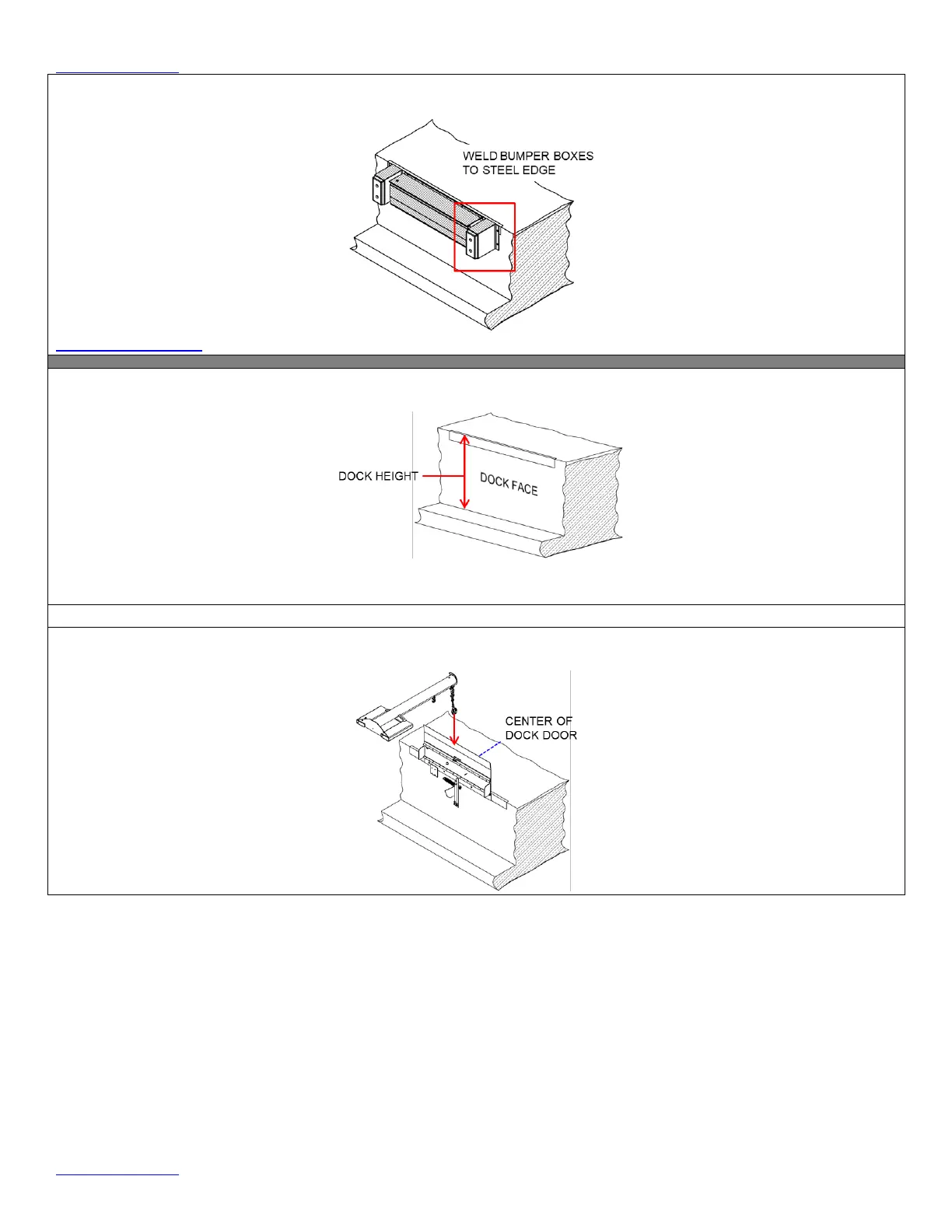 WELD BUMPER BOXES TO STEEL EDGE

DOCK HEIGHT

DOCK FACE

CENTER OF DOCK DOOR