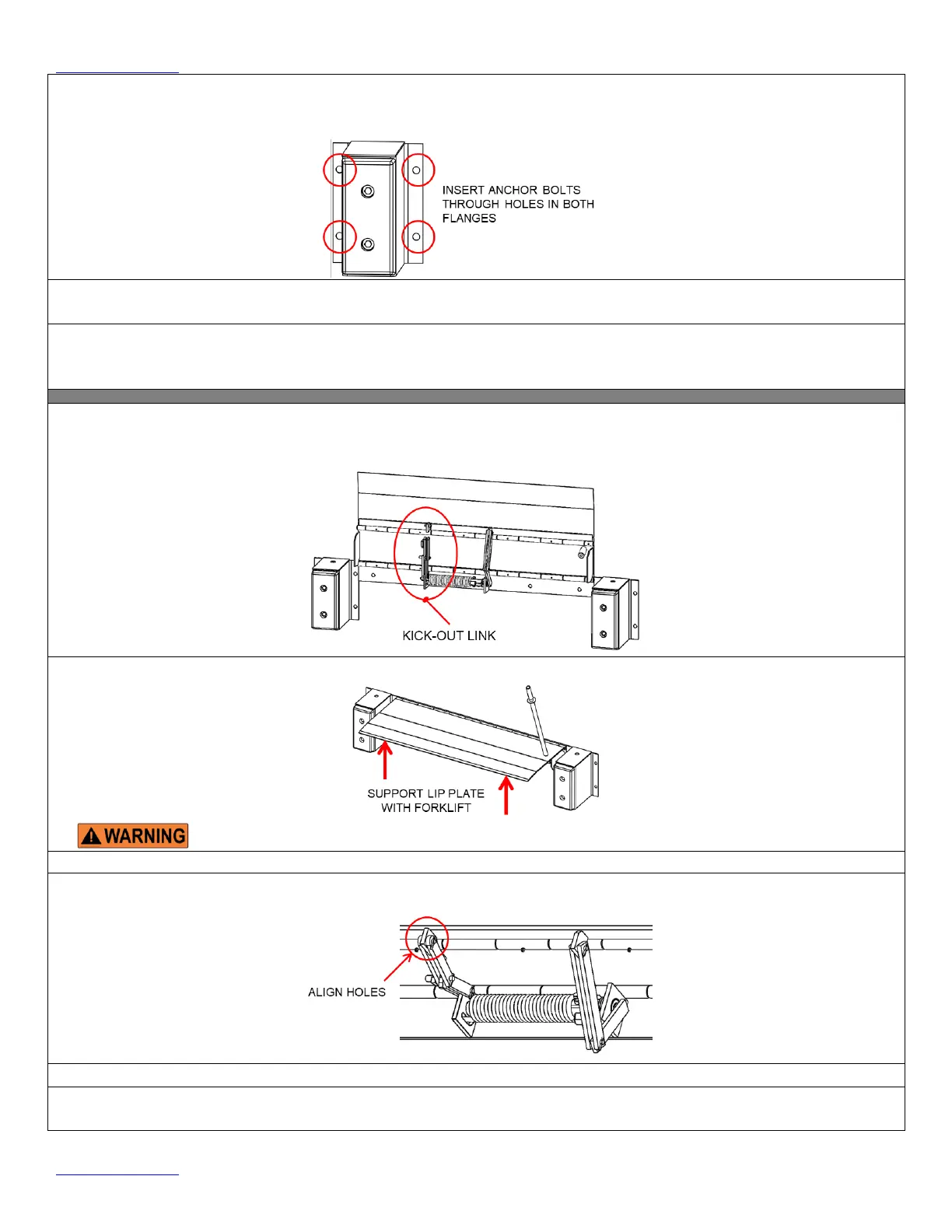 INSERT ANCHOR BOLTS THROUGH HOLES IN BOTH FLANGES

KICK-OUT LINK

SUPPORT LIP PLATE WITH FORKLIFT

WARNING

ALIGN HOLES