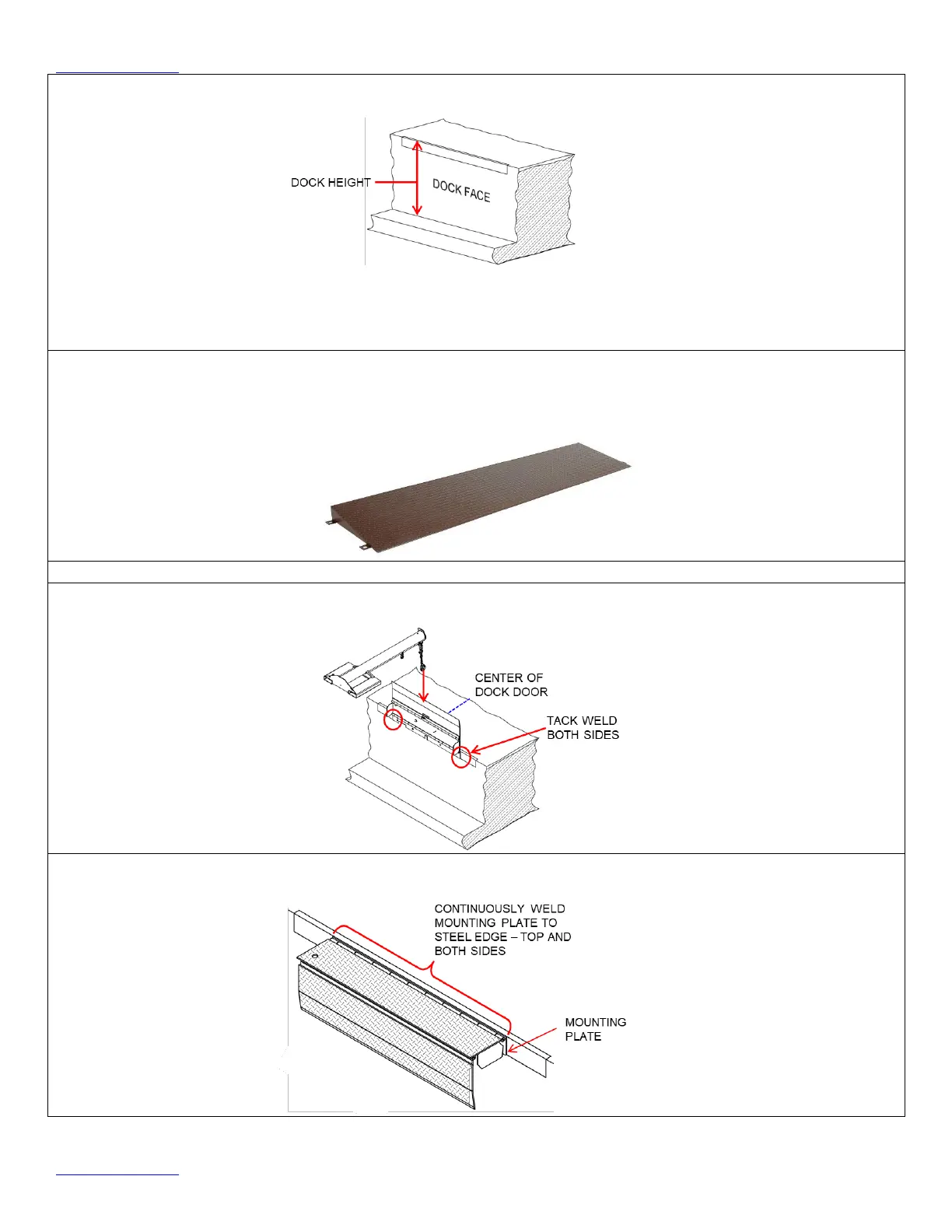 DOCK HEIGHT

DOCK FACE

CENTER OF DOCK DOOR

TACK WELD BOTH SIDES

CONTINUOUSLY WELD MOUNTING PLATE TO STEEL EDGE – TOP AND BOTH SIDES

MOUNTING PLATE