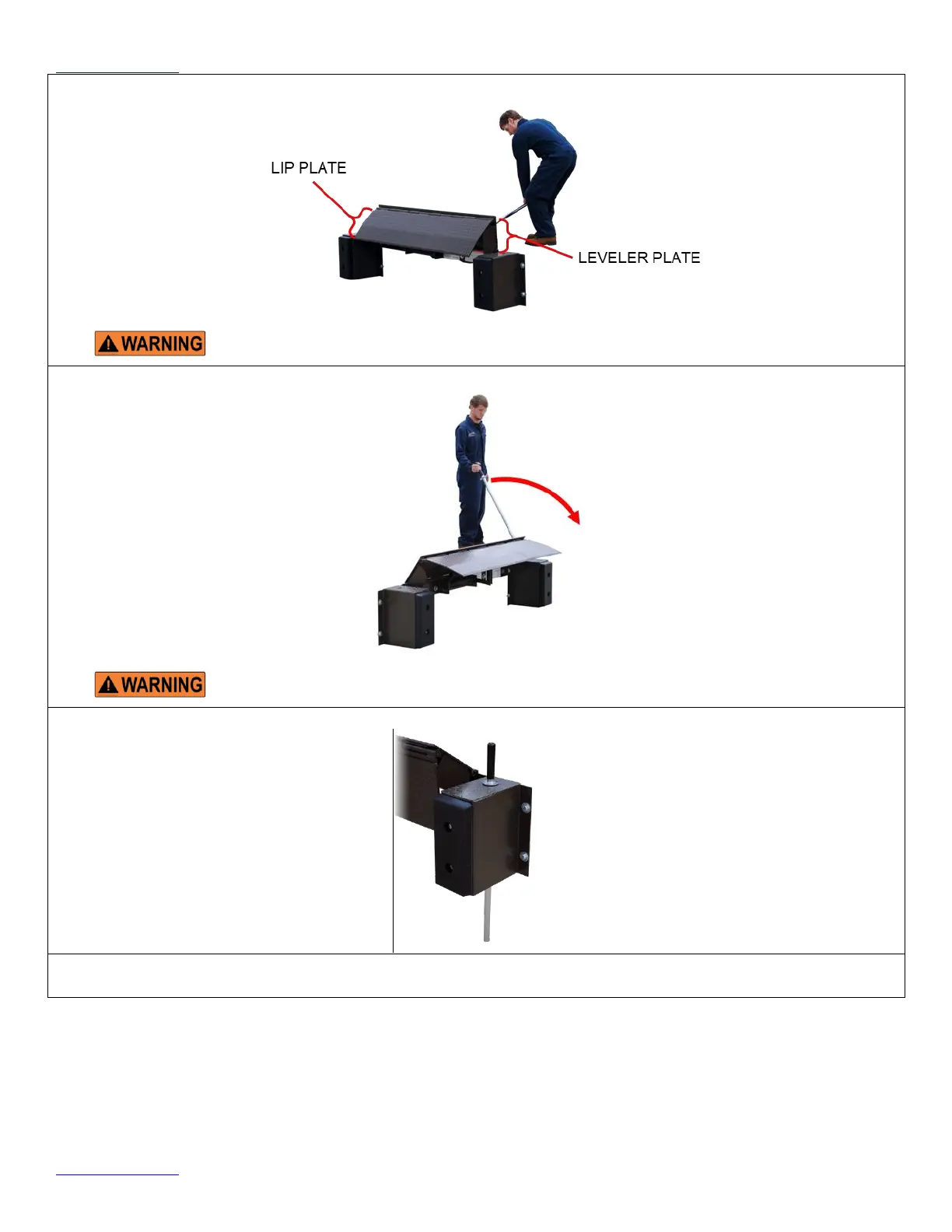 LIP PLATE

LEVELER PLATE

WARNING

WARNING