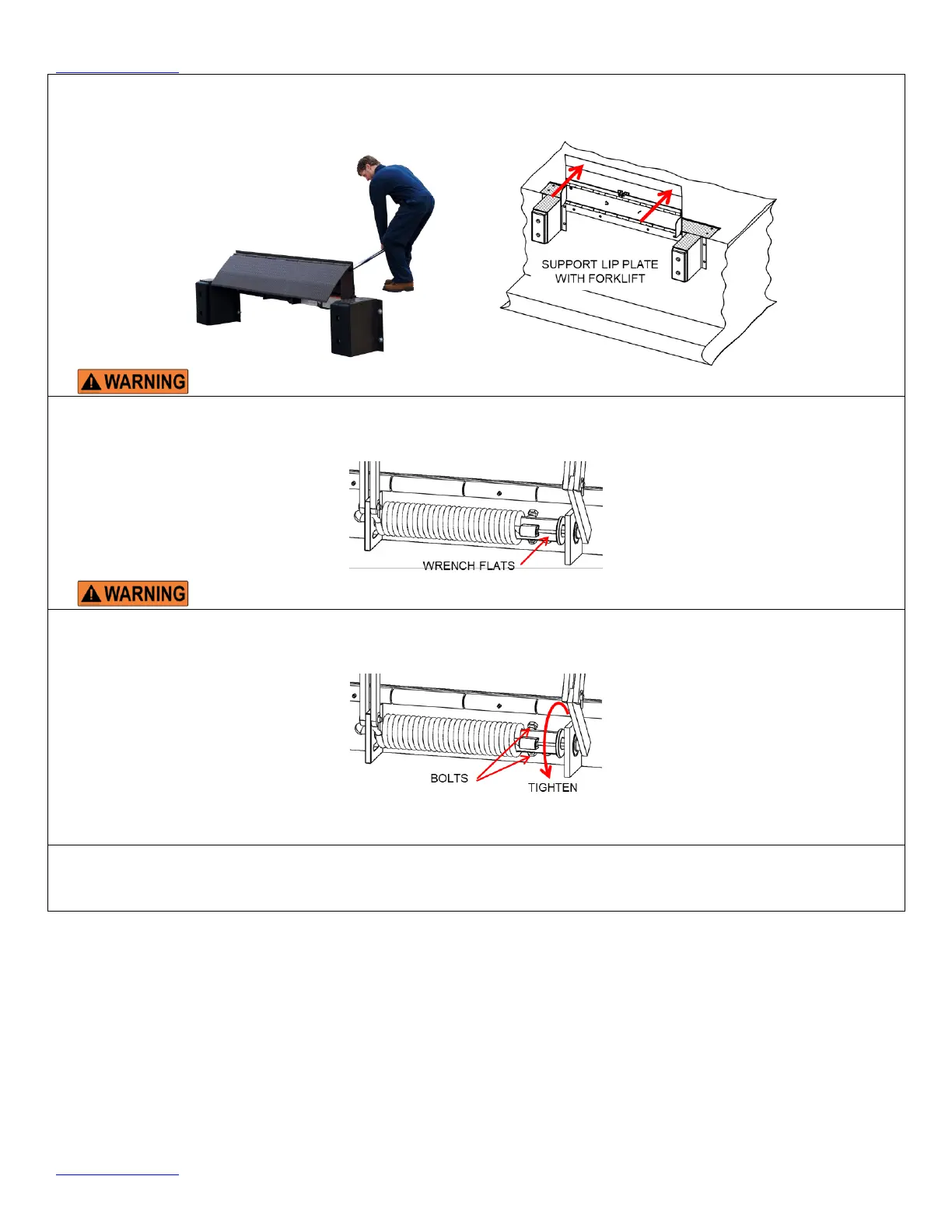 SUPPORT LIP PLATE WITH FORKLIFT

WARNING

WRENCH FLATS

WARNING

BOLTS

TIGHTEN