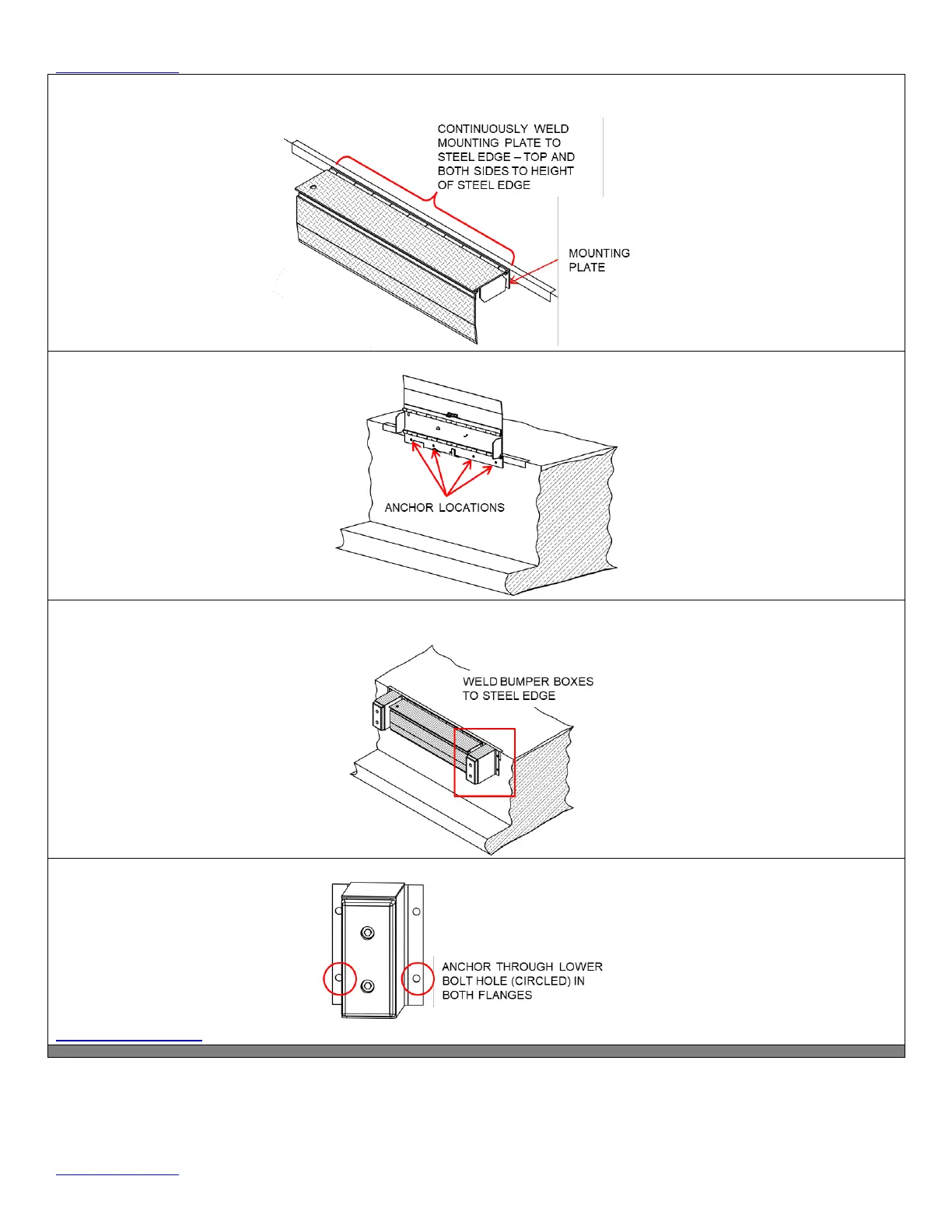 CONTINUOUSLY WELD MOUNTING PLATE TO STEEL EDGE – TOP AND BOTH SIDES TO HEIGHT OF STEEL EDGE

MOUNTING PLATE

ANCHOR LOCATIONS

WELD BUMPER BOXES TO STEEL EDGE

ANCHOR THROUGH LOWER BOLT HOLE (CIRCLED) IN BOTH FLANGES