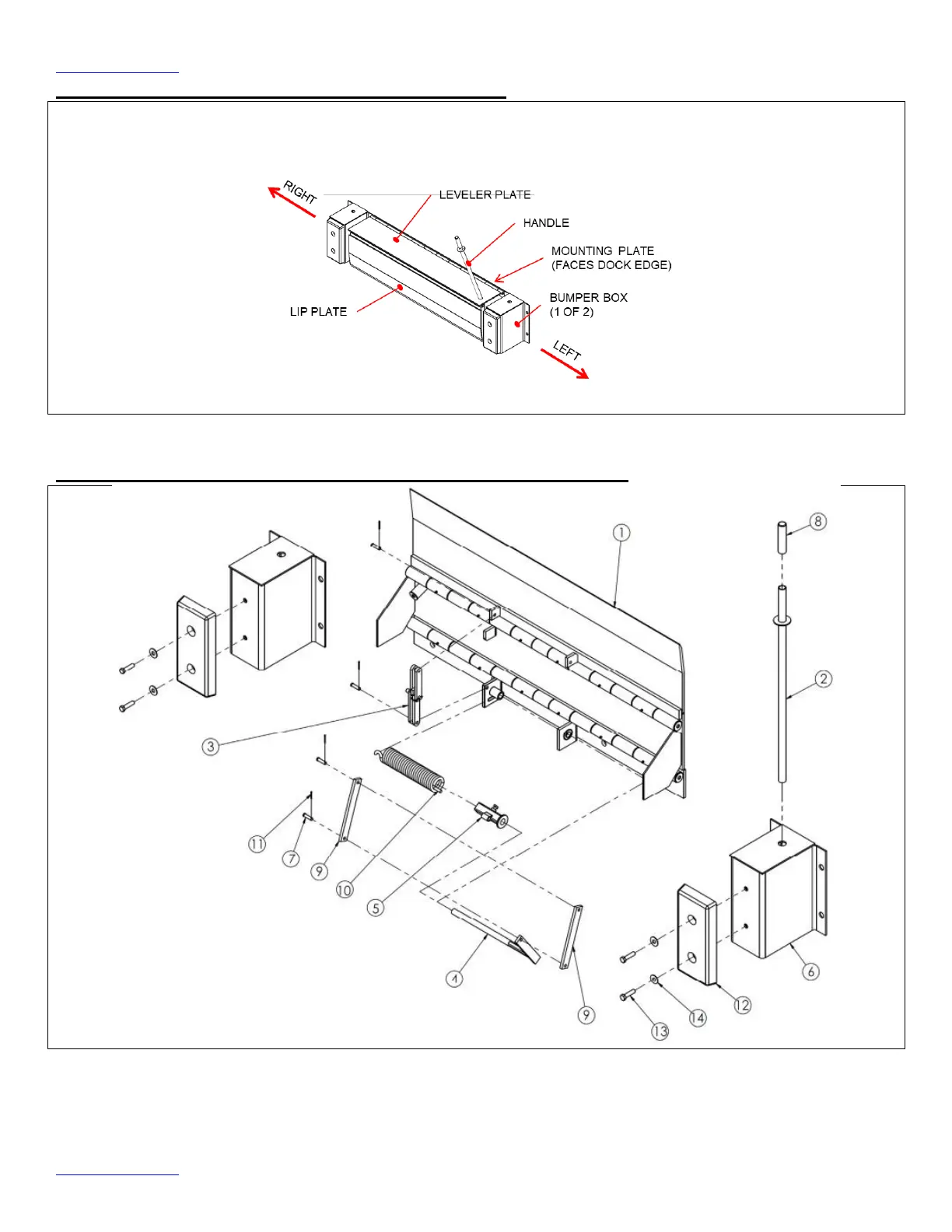 RIGHT

LEVELER PLATE

HANDLE

MOUNTING PLATE
(FACES DOCK EDGE)

BUMPER BOX
(1 OF 2)

LIP PLATE

LEFT

1

8

2

3

11

7

9

10

5

4

9

6

12

14

13