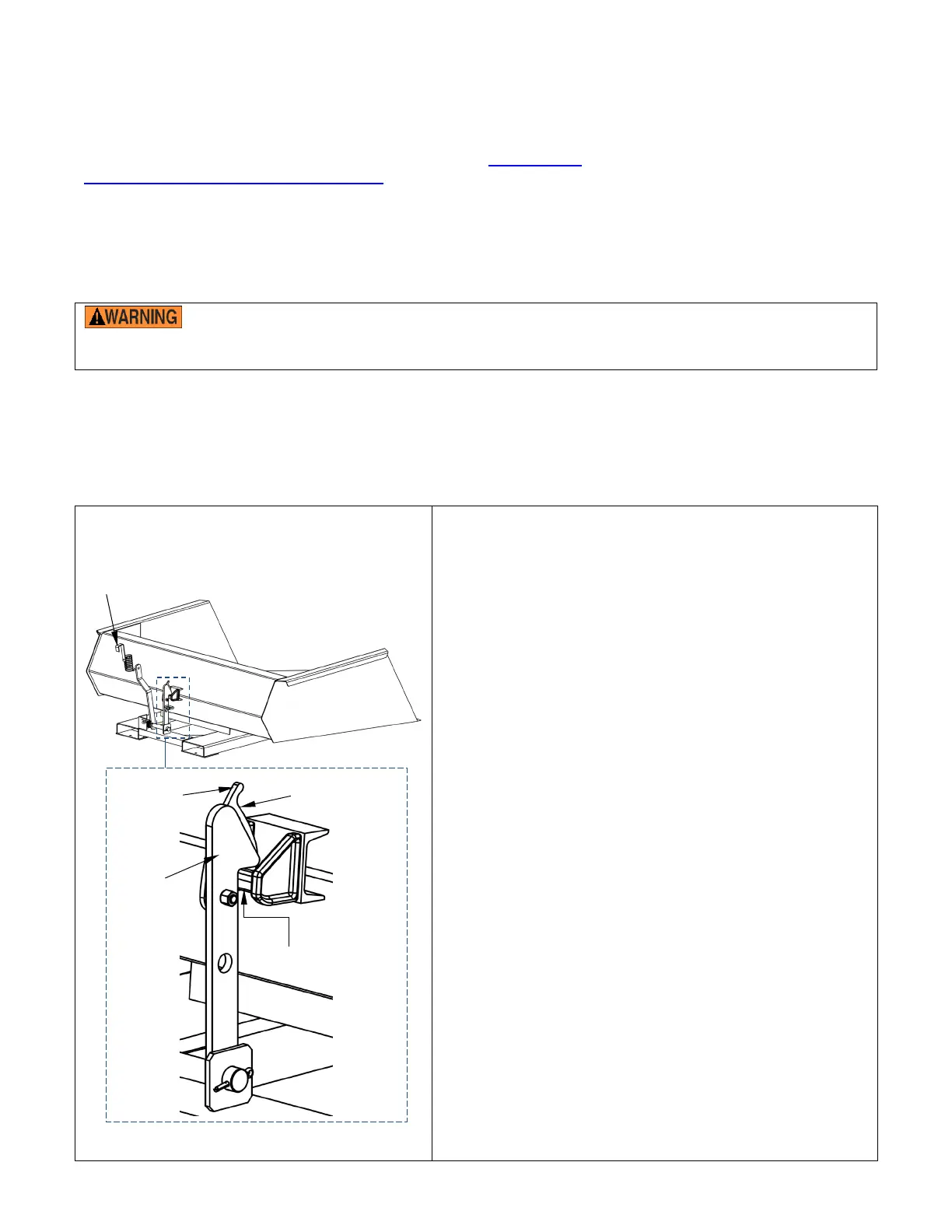 WARNING