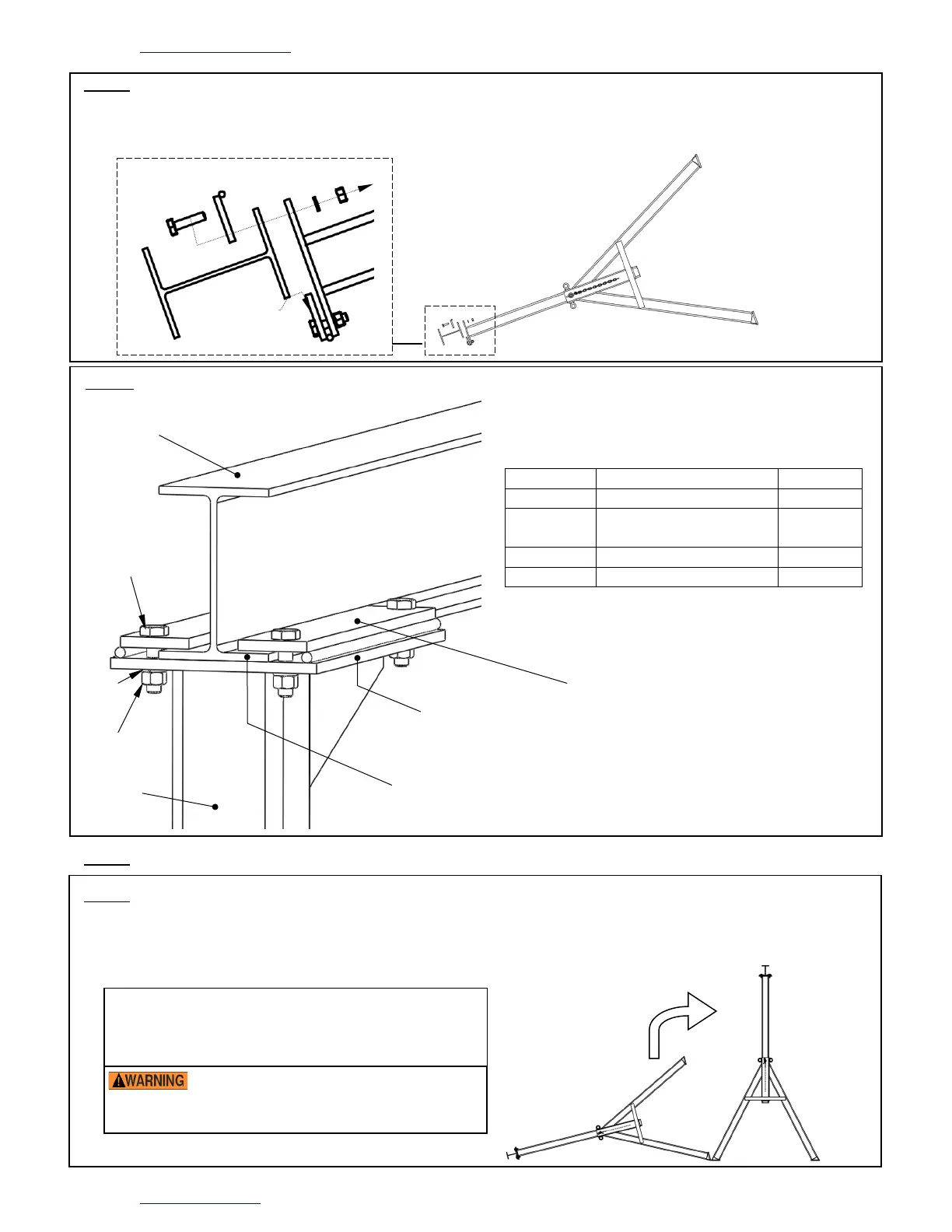 WARNING