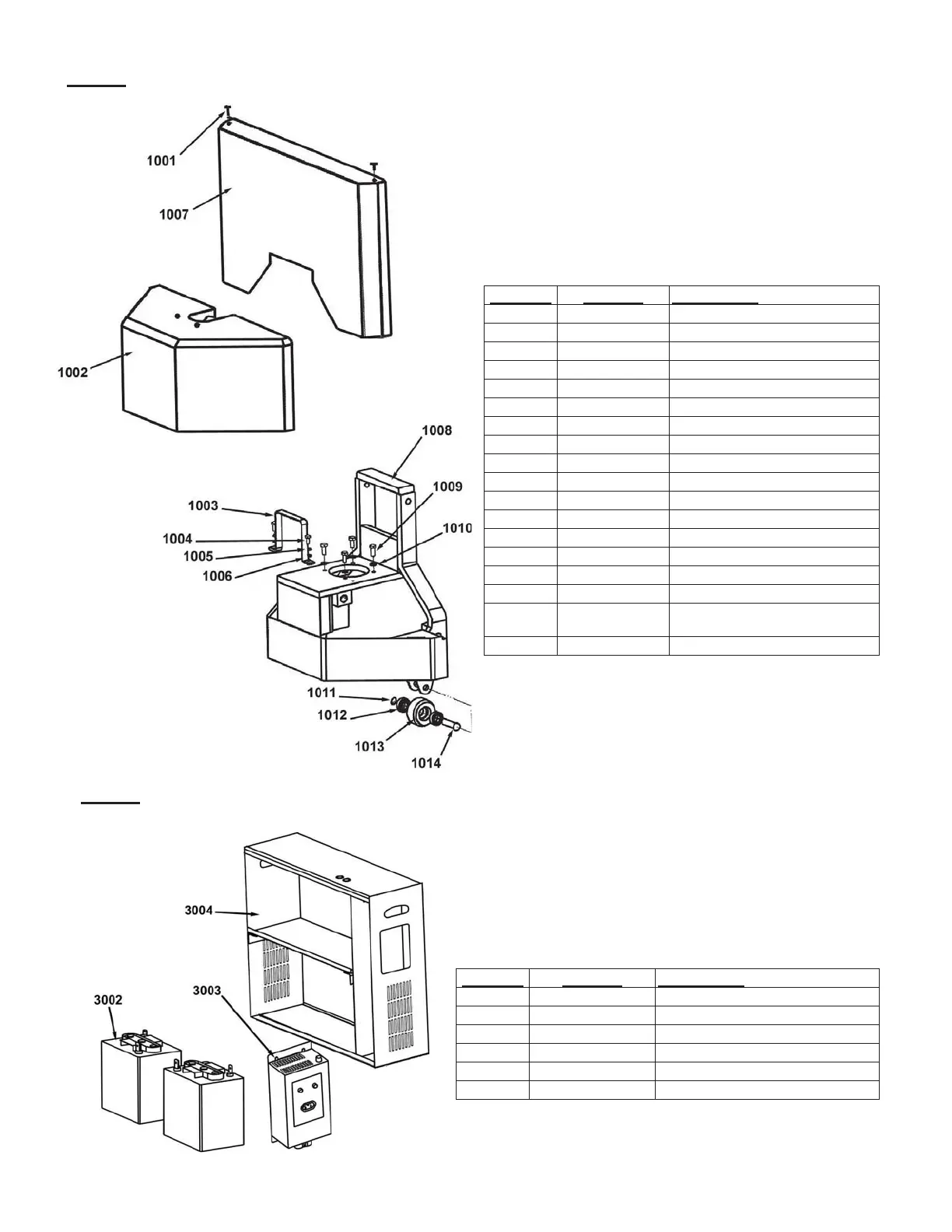 1001

1007

1002

1008

1003

1009

1004

1010

1005

1006

1011

1012

1013

1014

3004

3002

3003