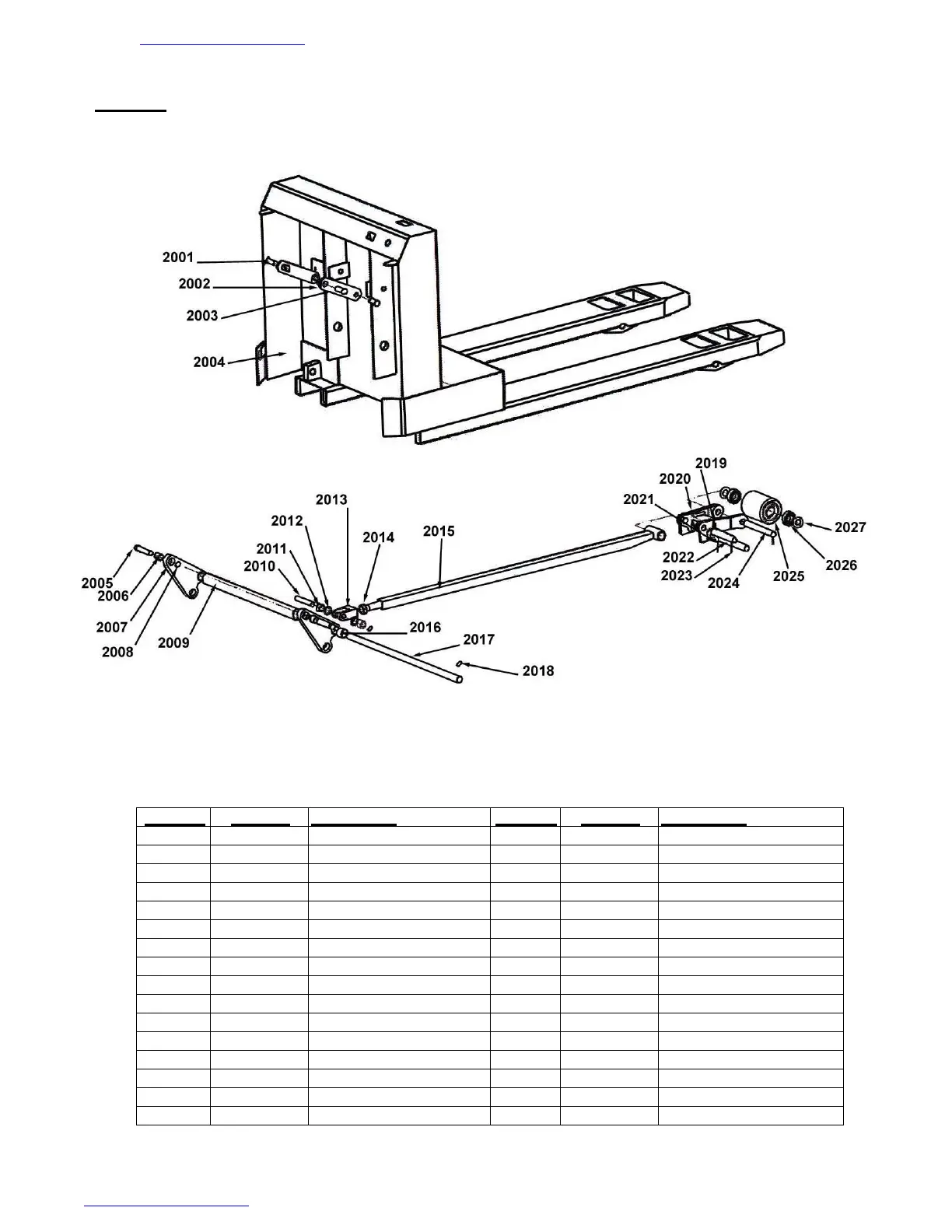 2001
2002
2003
2004
2005
2006
2007
2008
2009
2010
2011
2012
2013
2014
2015
2016
2017
2018
2019
2020
2021
2022
2023
2024
2025
2026
2027