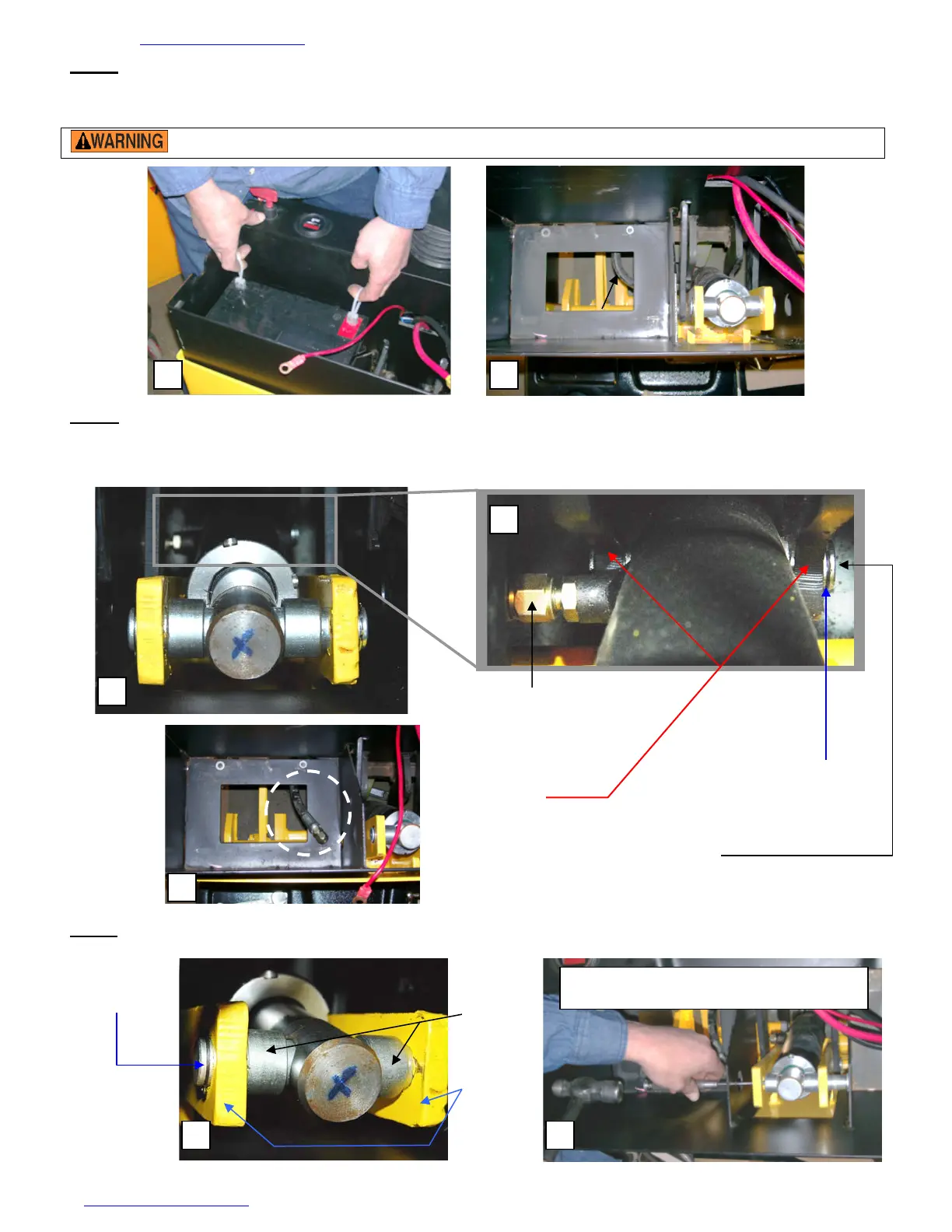 WARNING