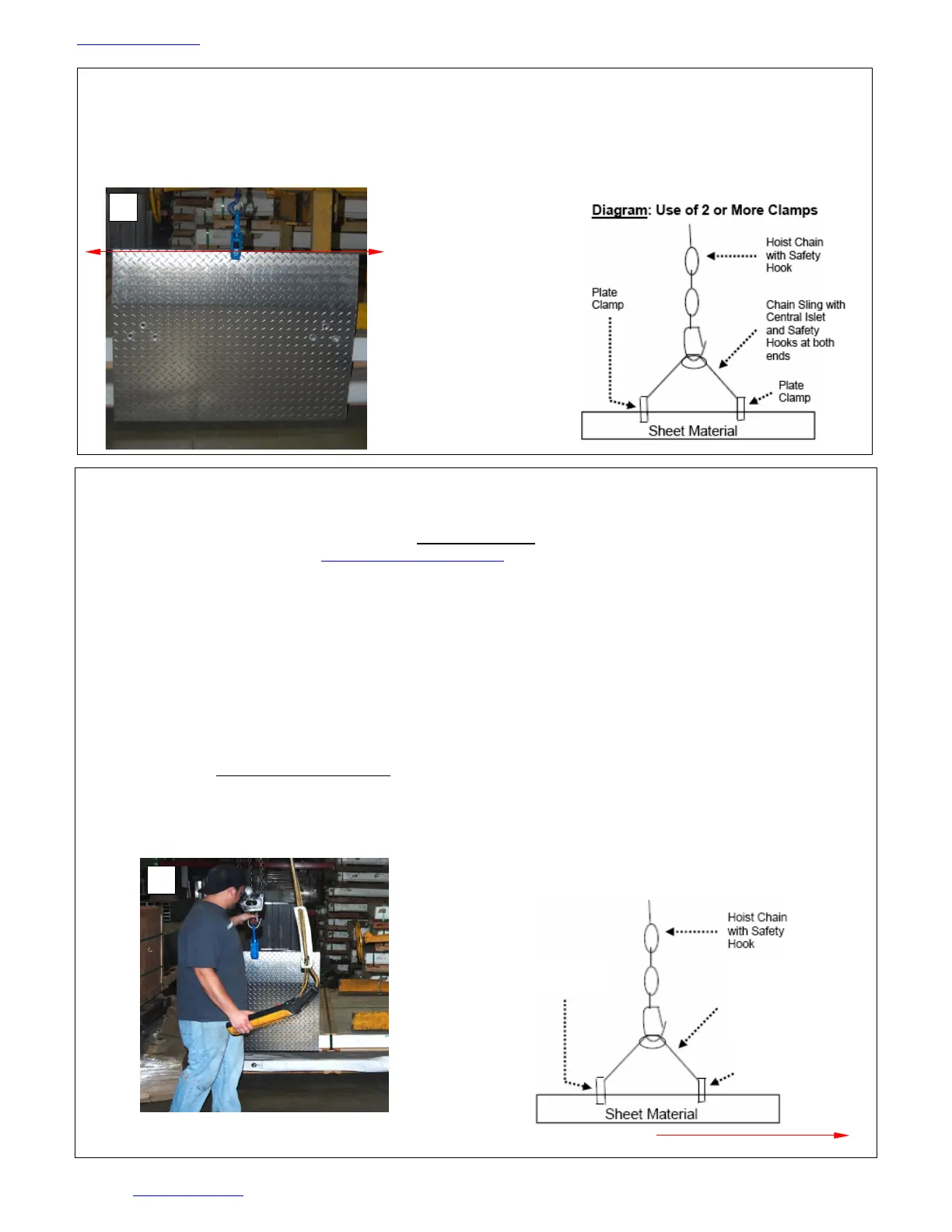 Diagram: Use of 2 or More Clamps

Hoist Chain with Safety Hook

Plate Clamp

Chain Sling with Central Islet and Safety Hooks at both ends

Plate Clamp

Sheet Material

Hoist Chain with Safety Hook

Sheet Material