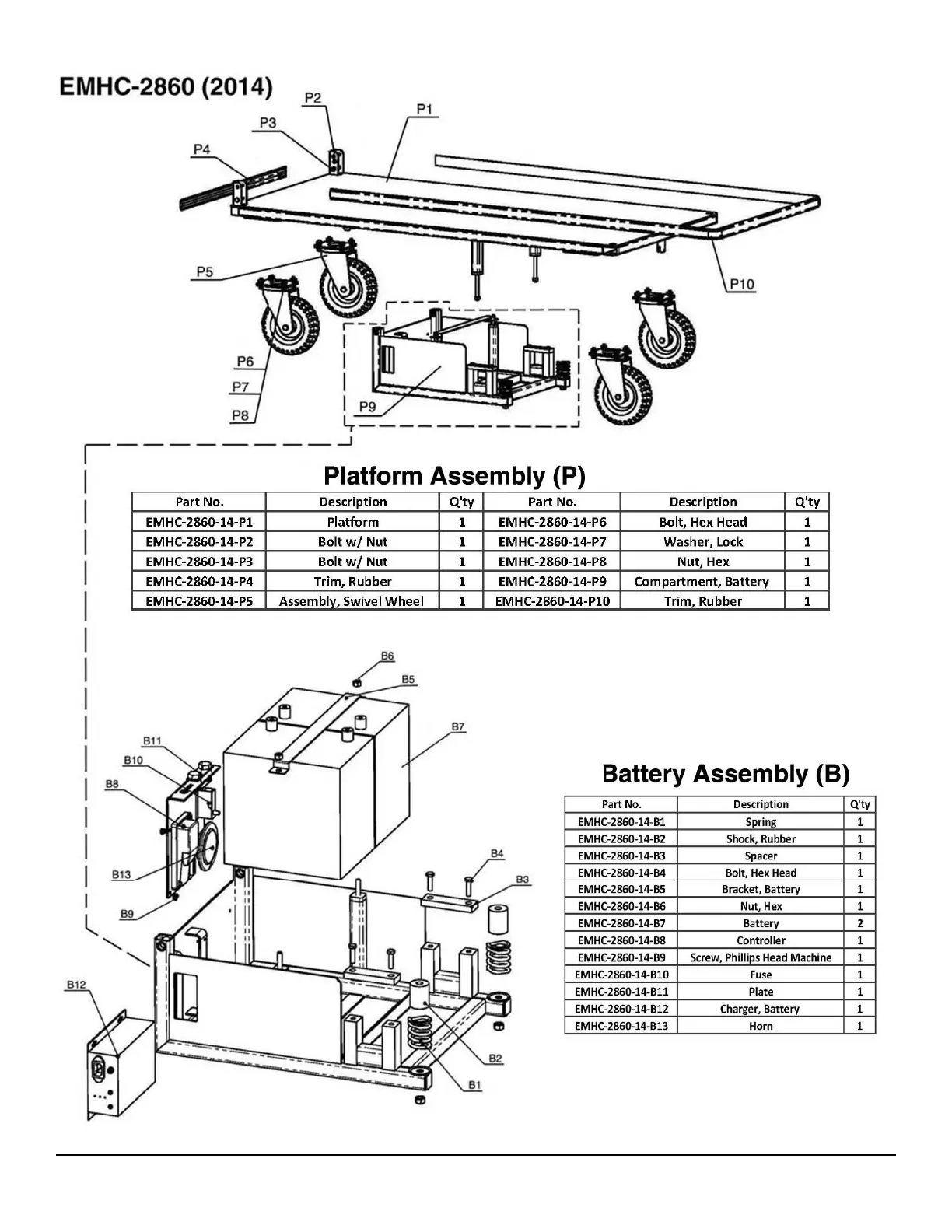 EMHC-2860 (2014)

P2
P3
P1
P4
P5
P10
P6
P7
P8
P9

Platform Assembly (P)

| Part No. | Description | Q'ty | Part No. | Description | Q'ty |
|---|---|---|---|---|---|
| EMHC-2860-14-P1 | Platform | 1 | EMHC-2860-14-P6 | Bolt, Hex Head | 1 |
| EMHC-2860-14-P2 | Bolt w/ Nut | 1 | EMHC-2860-14-P7 | Washer, Lock | 1 |
| EMHC-2860-14-P3 | Bolt w/ Nut | 1 | EMHC-2860-14-P8 | Nut, Hex | 1 |
| EMHC-2860-14-P4 | Trim, Rubber | 1 | EMHC-2860-14-P9 | Compartment, Battery | 1 |
| EMHC-2860-14-P5 | Assembly, Swivel Wheel | 1 | EMHC-2860-14-P10 | Trim, Rubber | 1 |

B6
B5
B7
B11
B10
B8
B13
B9
B4
B3
B12
B2
B1

Battery Assembly (B)

| Part No. | Description | Q'ty |
|---|---|---|
| EMHC-2860-14-B1 | Spring | 1 |
| EMHC-2860-14-B2 | Shock, Rubber | 1 |
| EMHC-2860-14-B3 | Spacer | 1 |
| EMHC-2860-14-B4 | Bolt, Hex Head | 1 |
| EMHC-2860-14-B5 | Bracket, Battery | 1 |
| EMHC-2860-14-B6 | Nut, Hex | 1 |
| EMHC-2860-14-B7 | Battery | 2 |
| EMHC-2860-14-B8 | Controller | 1 |
| EMHC-2860-14-B9 | Screw, Phillips Head Machine | 1 |
| EMHC-2860-14-B10 | Fuse | 1 |
| EMHC-2860-14-B11 | Plate | 1 |
| EMHC-2860-14-B12 | Charger, Battery | 1 |
| EMHC-2860-14-B13 | Horn | 1 |