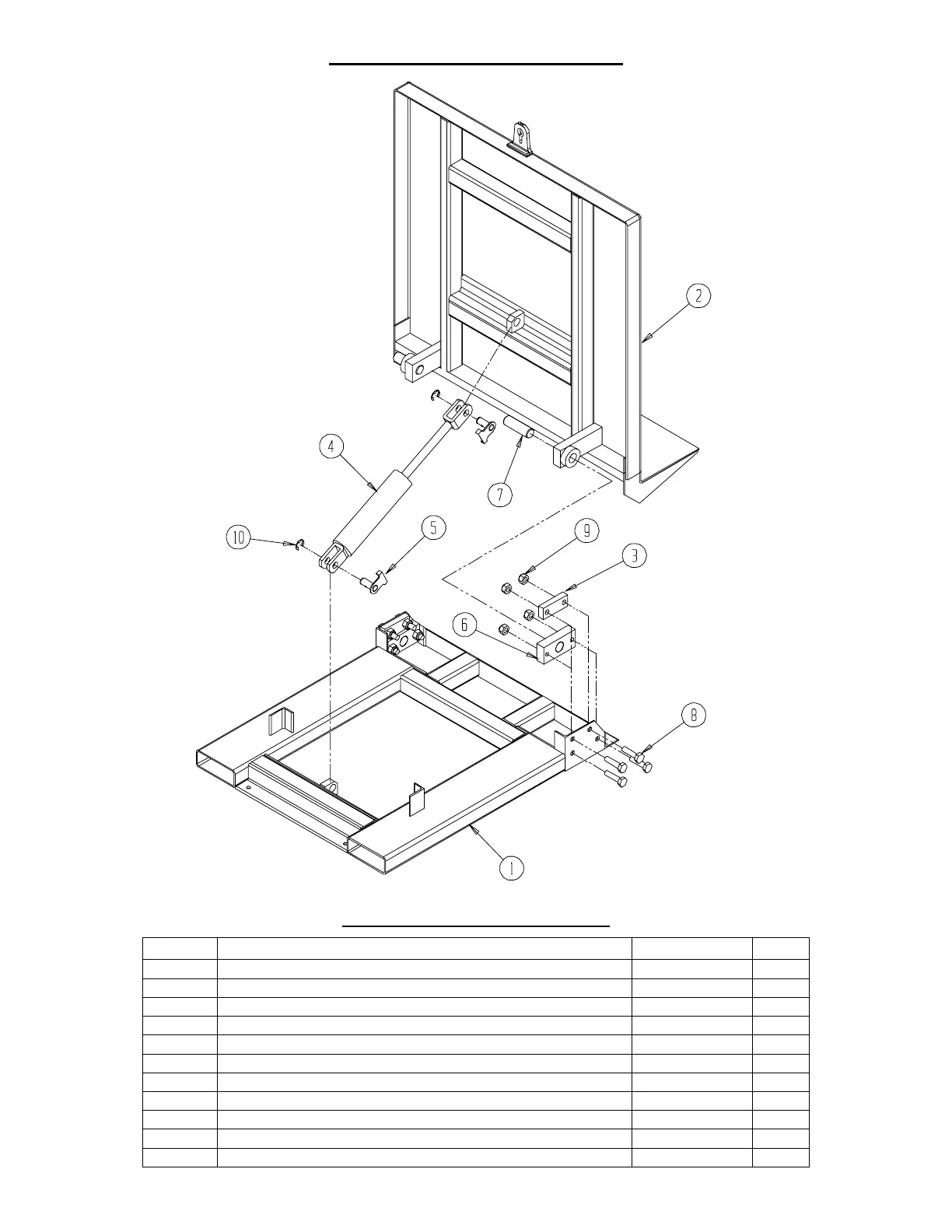 2

4

7

10

5

9

3

6

8

1