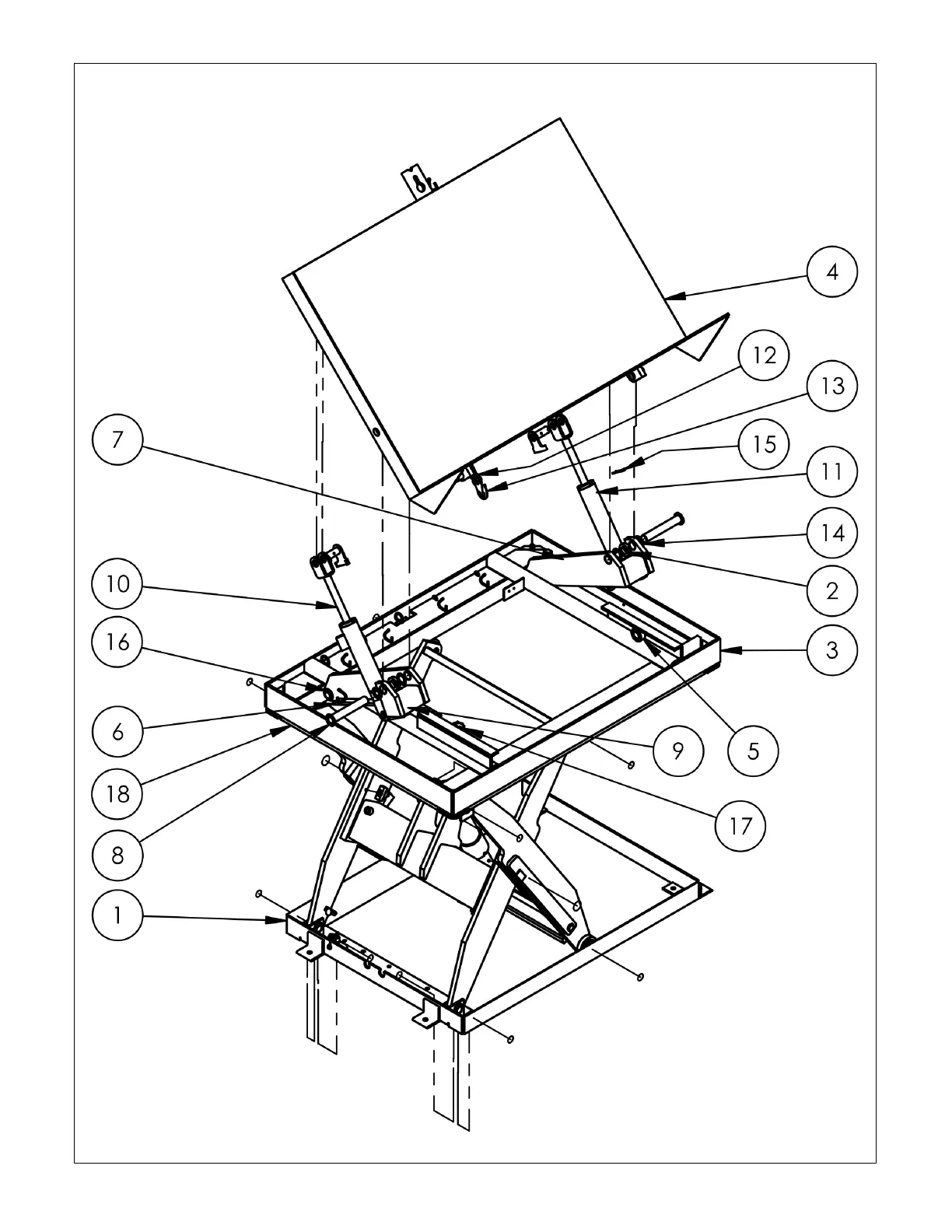 4
12
13
7
15
11
14
10
2
16
3
6
9
5
18
17
8
1